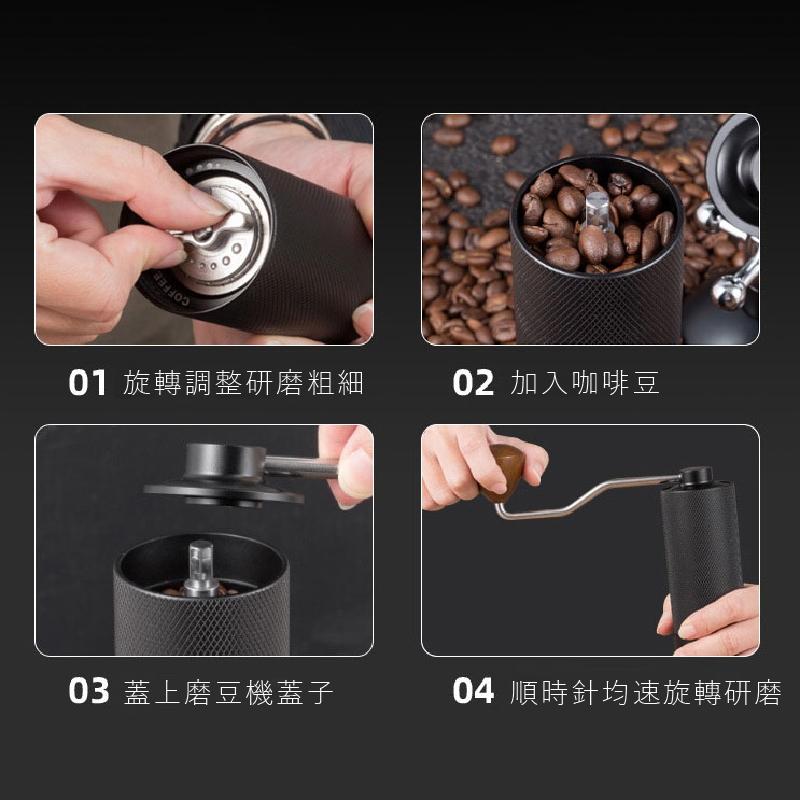 COFFEE

01 旋轉調整研磨粗細

02 加入咖啡豆

03 蓋上磨豆機蓋子

04 順時針均速旋轉研磨