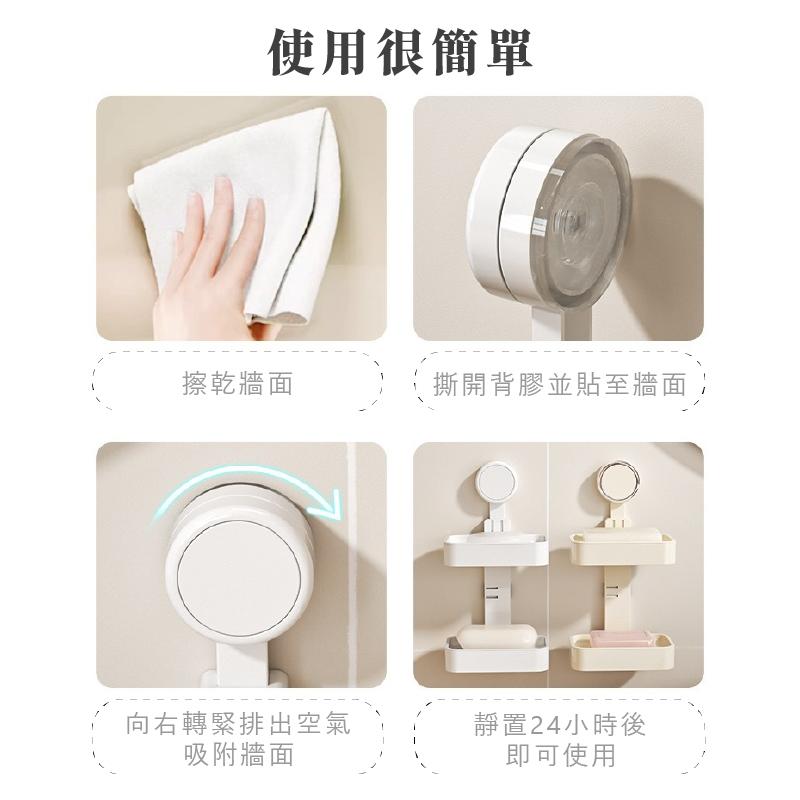 使用很簡單

擦乾牆面

撕開背膠並貼至牆面

向右轉緊排出空氣
吸附牆面

靜置24小時後
即可使用