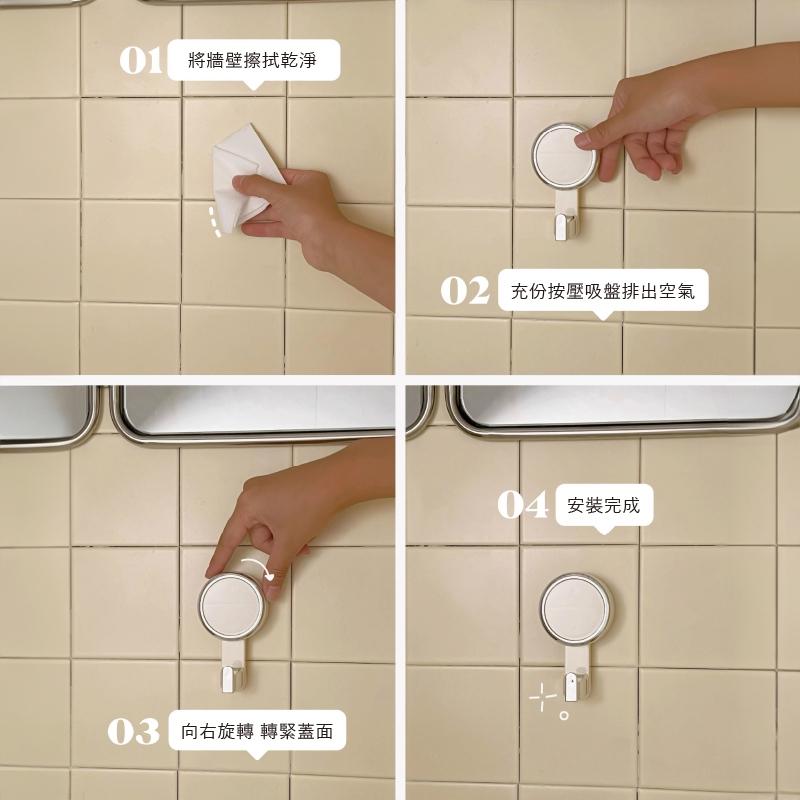 01 將牆壁擦拭乾淨

02 充份按壓吸盤排出空氣

03 向右旋轉 轉緊蓋面

04 安裝完成