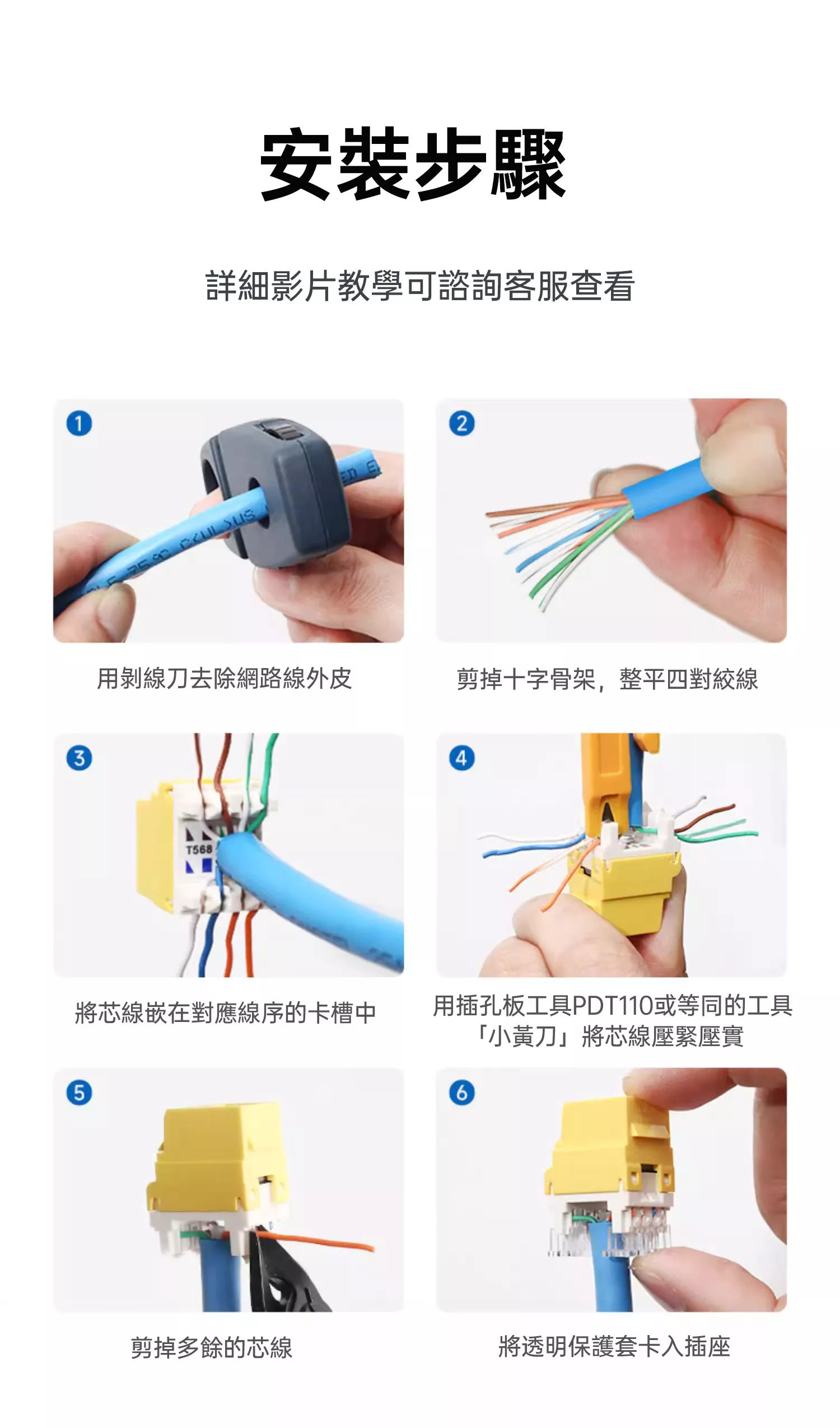 安裝步驟

詳細影片教學可諮詢客服查看

1

用剝線刀去除網路線外皮

2

剪掉十字骨架，整平四對絞線

3

T568

將芯線嵌在對應線序的卡槽中

4

用插孔板工具PDT110或等同的工具「小黃刀」將芯線壓緊壓實

5

剪掉多餘的芯線

6

將透明保護套卡入插座