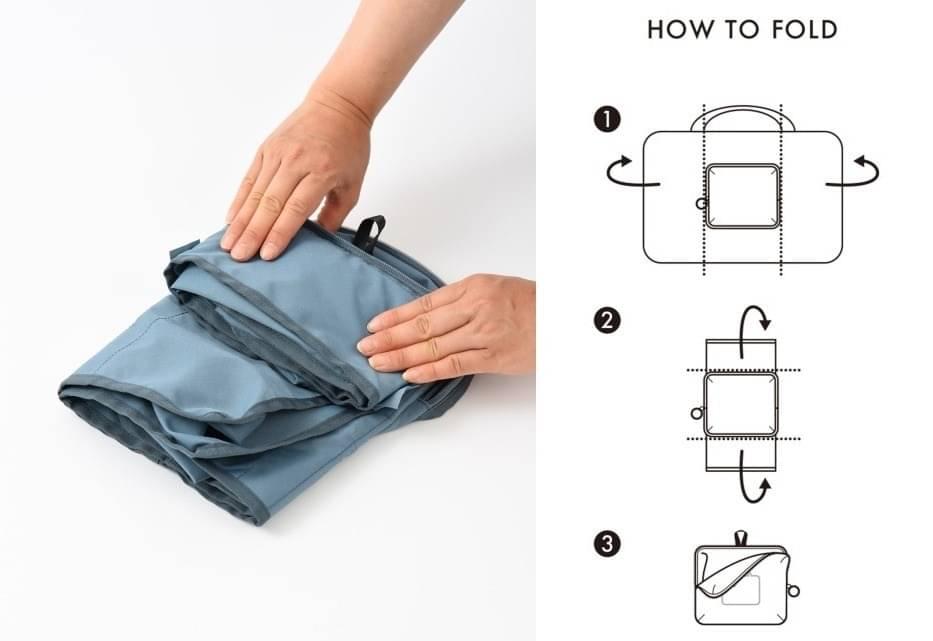 HOW TO FOLD

1

2

3