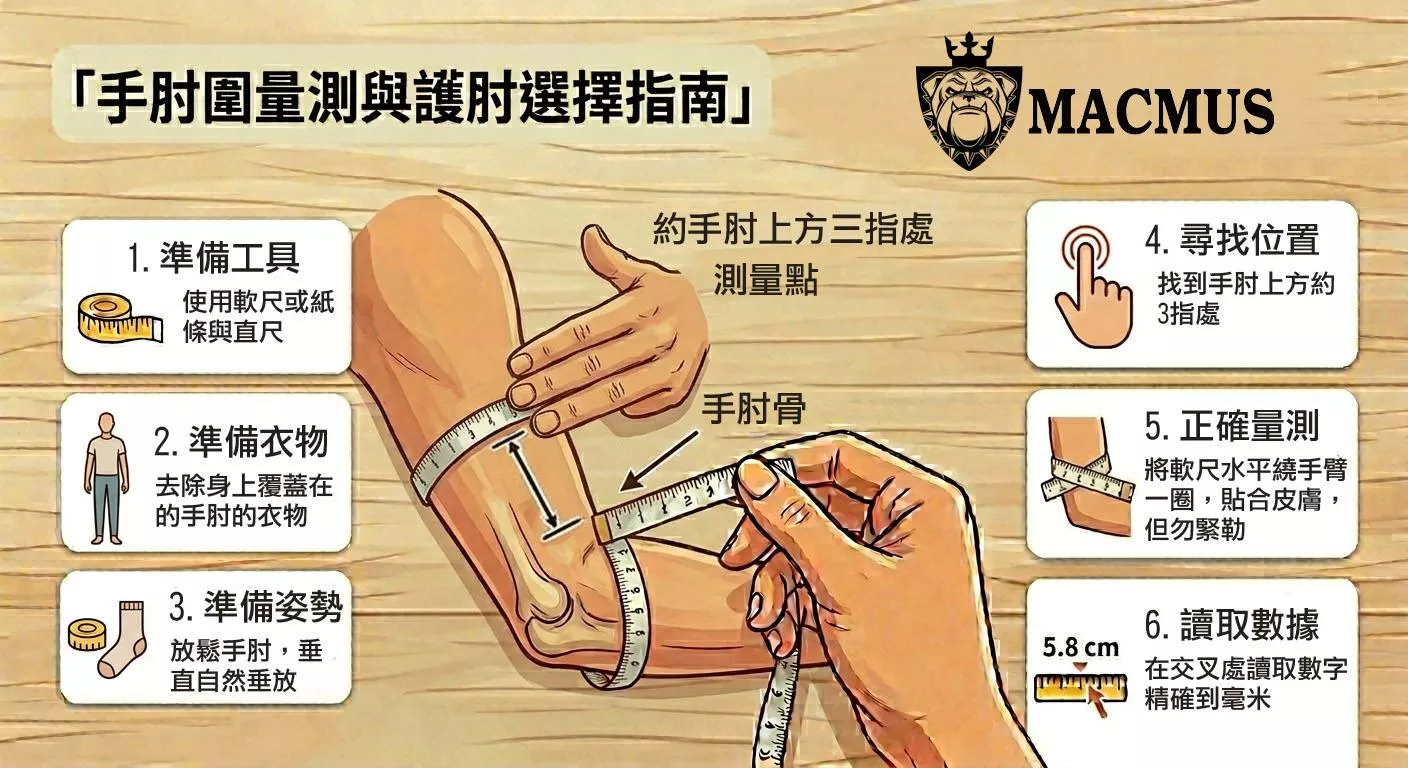 「手肘圍量測與護肘選擇指南」

MACMUS

1. 準備工具
使用軟尺或紙條與直尺

2. 準備衣物
去除身上覆蓋在的手肘的衣物

3. 準備姿勢
放鬆手肘，垂直自然垂放

約手肘上方三指處
測量點

手肘骨

4. 尋找位置
找到手肘上方約3指處

5. 正確量測
將軟尺水平繞手臂一圈，貼合皮膚，但勿緊勒

6. 讀取數據
5.8 cm
在交叉處讀取數字精確到毫米