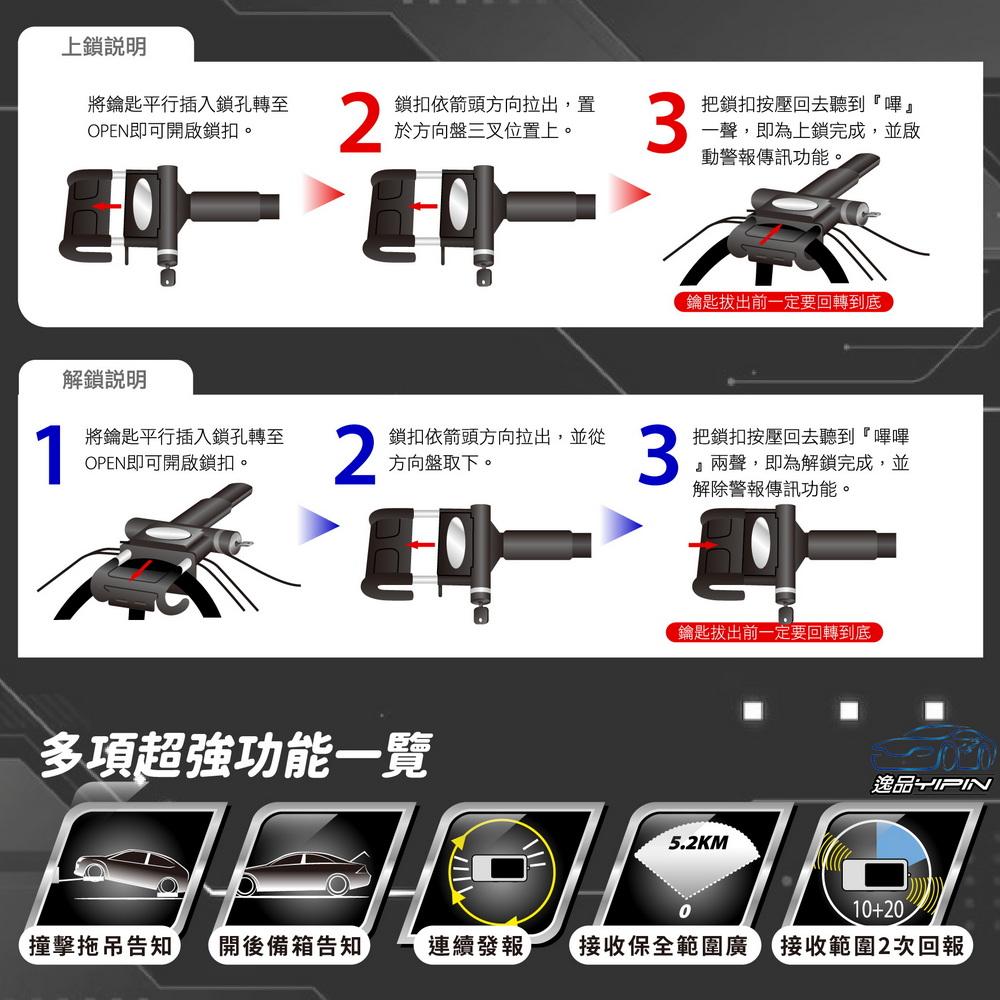 上鎖說明

將鑰匙平行插入鎖孔轉至OPEN即可開啟鎖扣。

2 鎖扣依箭頭方向拉出，置於方向盤三叉位置上。

3 把鎖扣按壓回去聽到『嗶』一聲，即為上鎖完成，並啟動警報傳訊功能。

鑰匙拔出前一定要回轉到底

解鎖說明

1 將鑰匙平行插入鎖孔轉至OPEN即可開啟鎖扣。

2 鎖扣依箭頭方向拉出，並從方向盤取下。

3 把鎖扣按壓回去聽到『嗶嗶』兩聲，即為解鎖完成，並解除警報傳訊功能。

鑰匙拔出前一定要回轉到底

多項超強功能一覽

逸品YIPIN

5.2KM

0

10+20

撞擊拖吊告知

開後備箱告知

連續發報

接收保全範圍廣

接收範圍2次回報