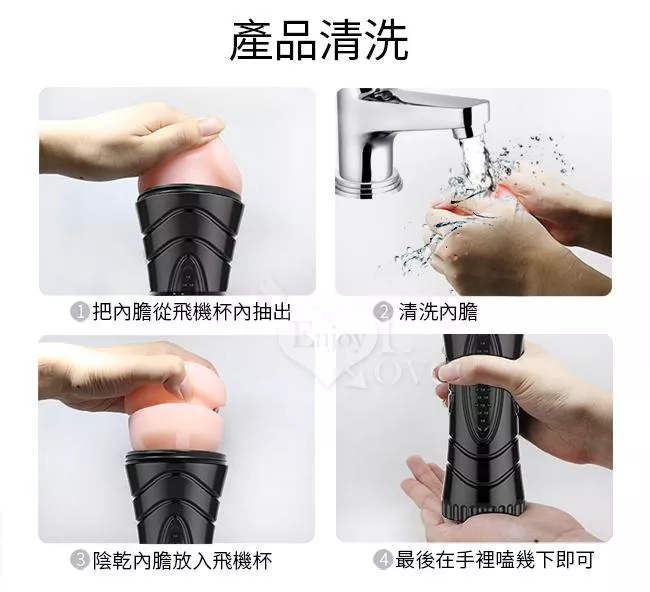 產品清洗

1 把內膽從飛機杯內抽出

2 清洗內膽

Enjoy LOVE

3 陰乾內膽放入飛機杯

4 最後在手裡嗑幾下即可