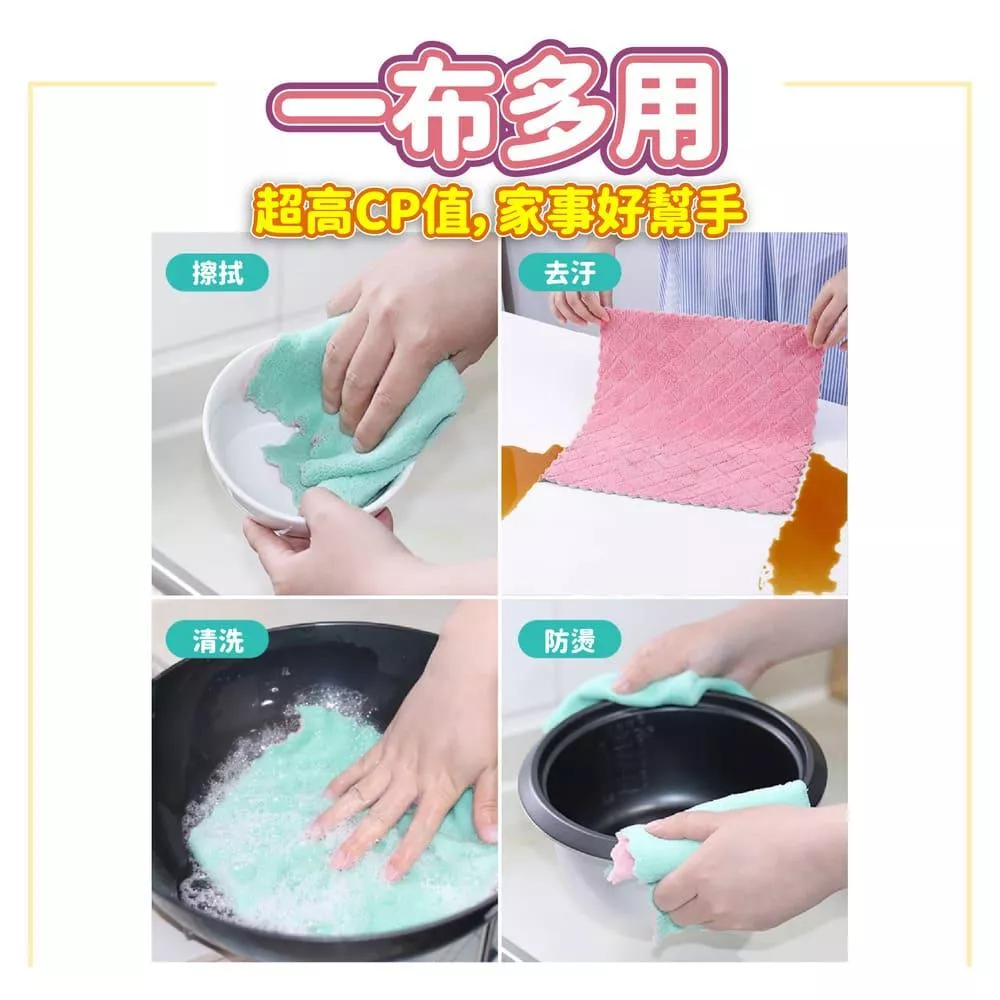 一布多用
超高CP值, 家事好幫手

擦拭

去汙

清洗

防燙