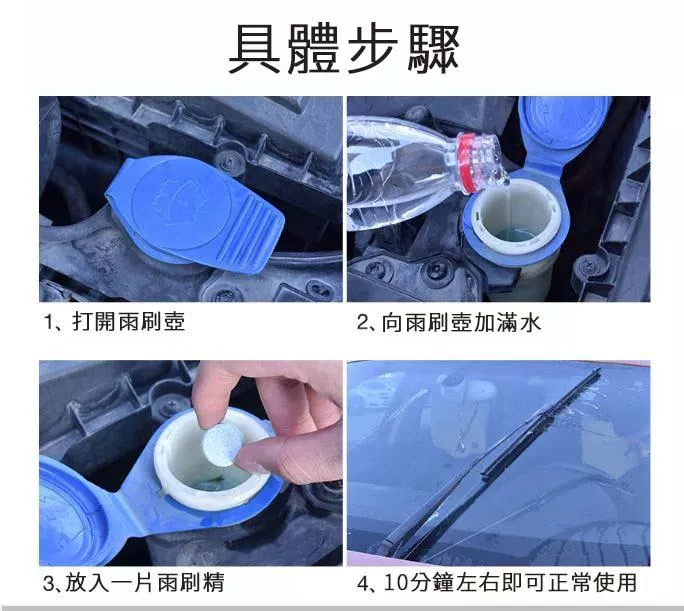 具體步驟

1、打開雨刷壺

2、向雨刷壺加滿水

3、放入一片雨刷精

4、10分鐘左右即可正常使用