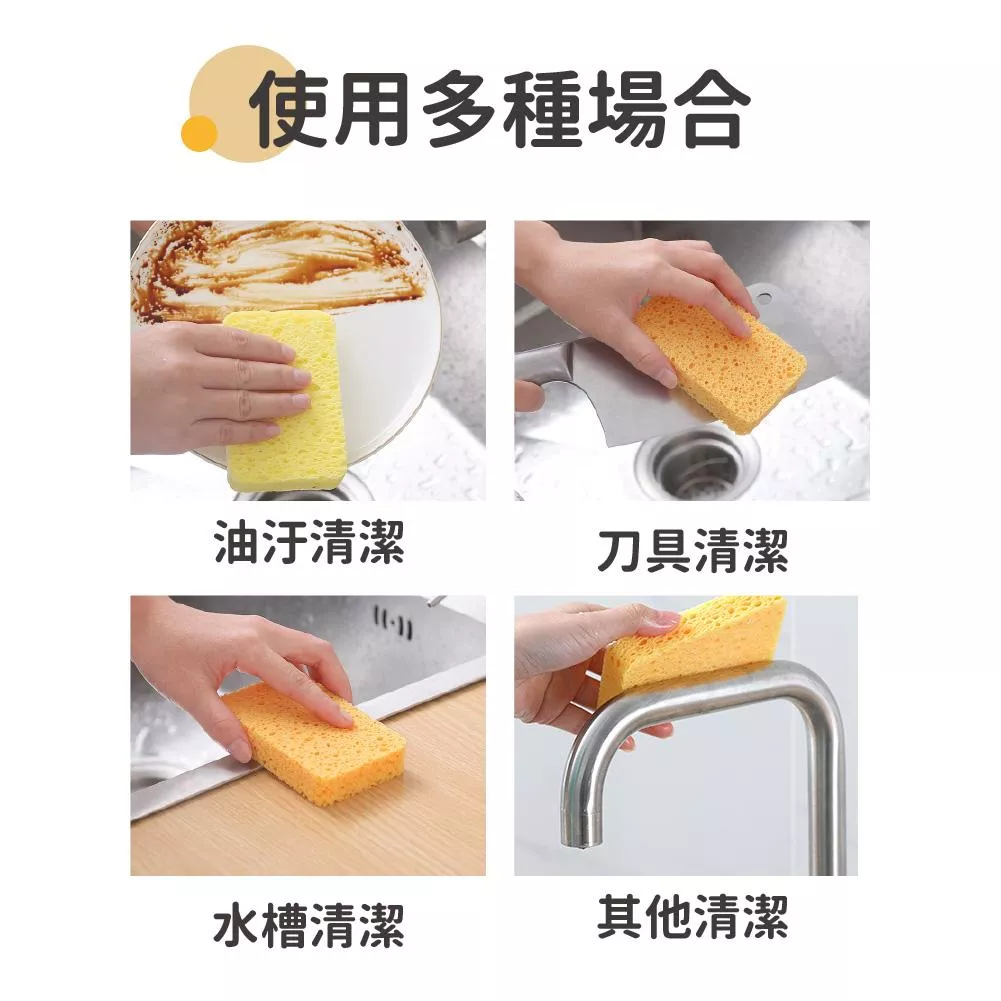 使用多種場合

油汙清潔

刀具清潔

水槽清潔

其他清潔