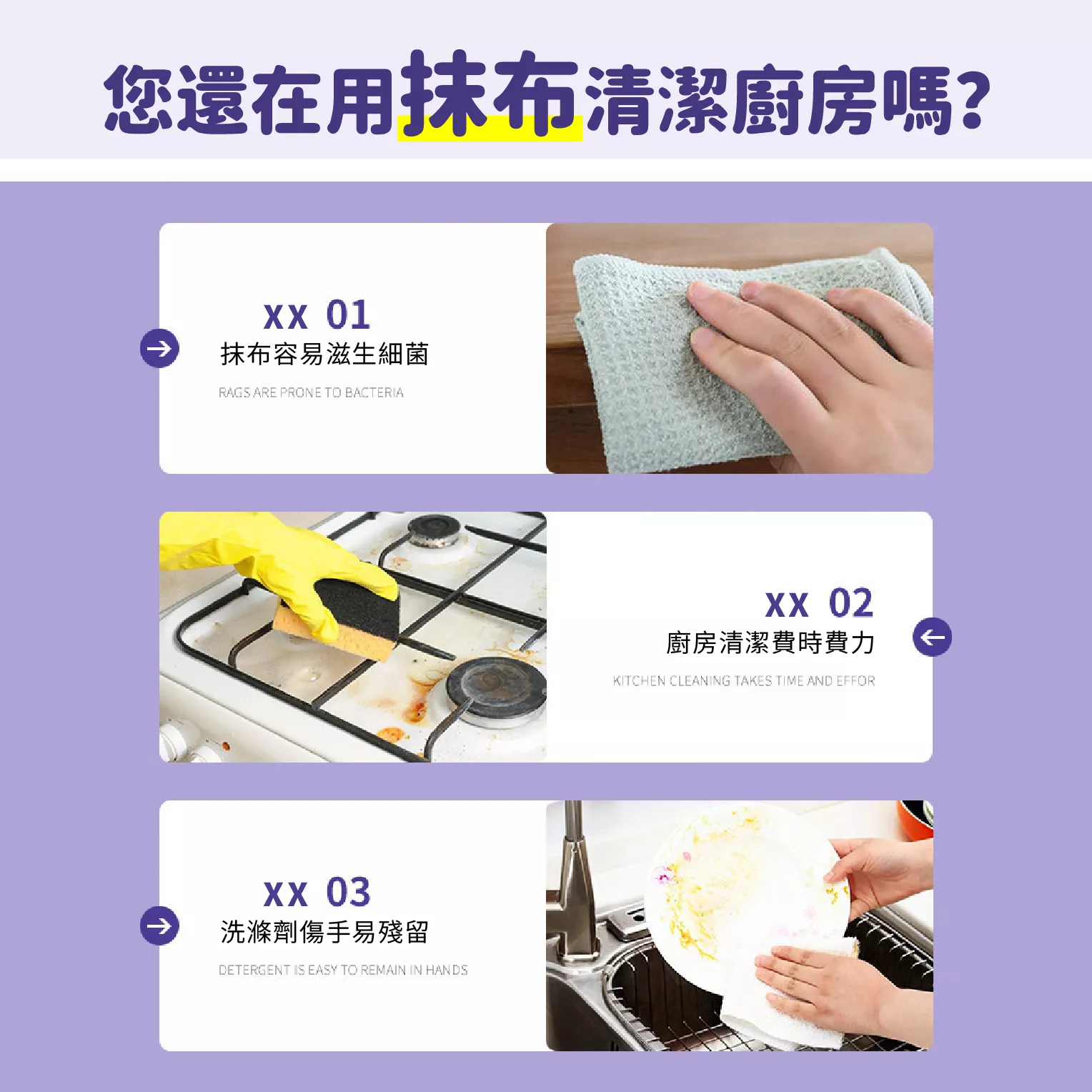 您還在用抹布清潔廚房嗎?

XX 01
抹布容易滋生細菌
RAGS ARE PRONE TO BACTERIA

XX 02
廚房清潔費時費力
KITCHEN CLEANING TAKES TIME AND EFFOR

XX 03
洗滌劑傷手易殘留
DETERGENT IS EASY TO REMAIN IN HANDS