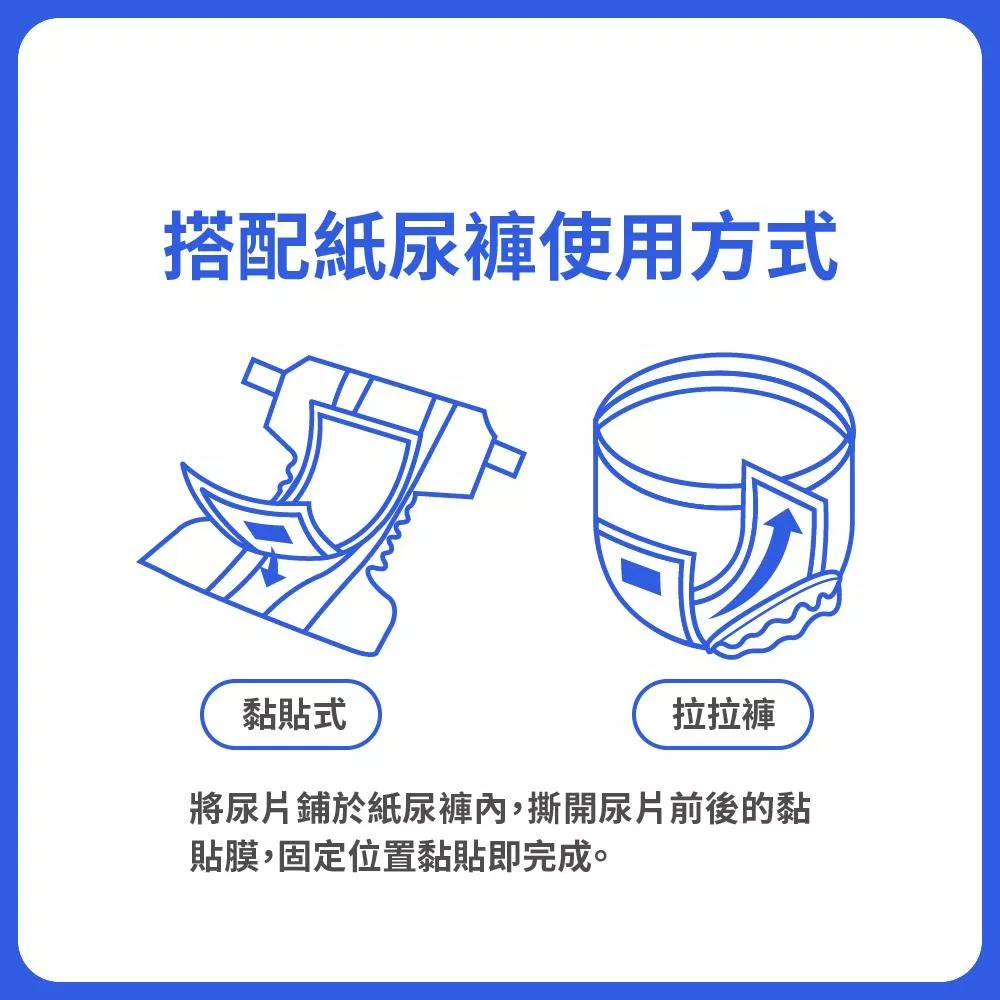 搭配紙尿褲使用方式

黏貼式

拉拉褲

將尿片鋪於紙尿褲內，撕開尿片前後的黏貼膜，固定位置黏貼即完成。