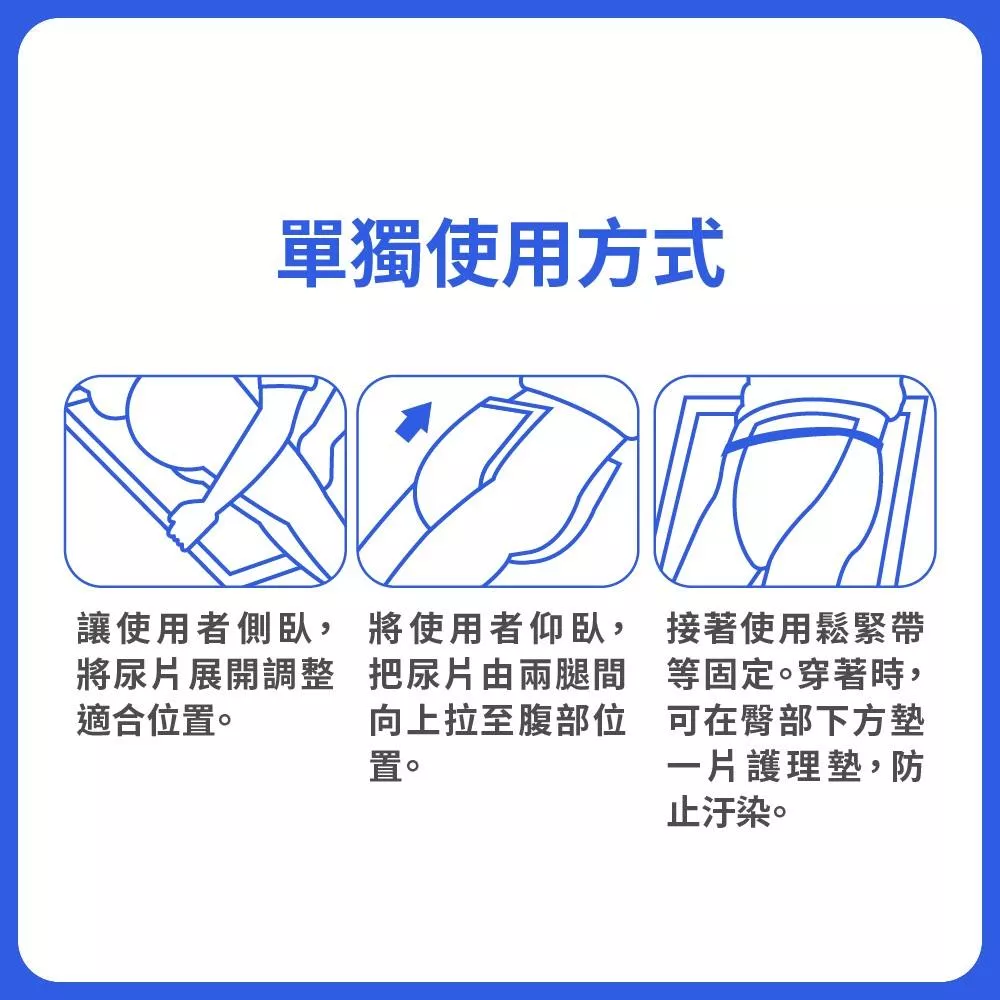 單獨使用方式

讓使用者側臥，將尿片展開調整適合位置。

將使用者仰臥，把尿片由兩腿間向上拉至腹部位置。

接著使用鬆緊帶等固定。穿著時，可在臀部下方墊一片護理墊，防止汙染。