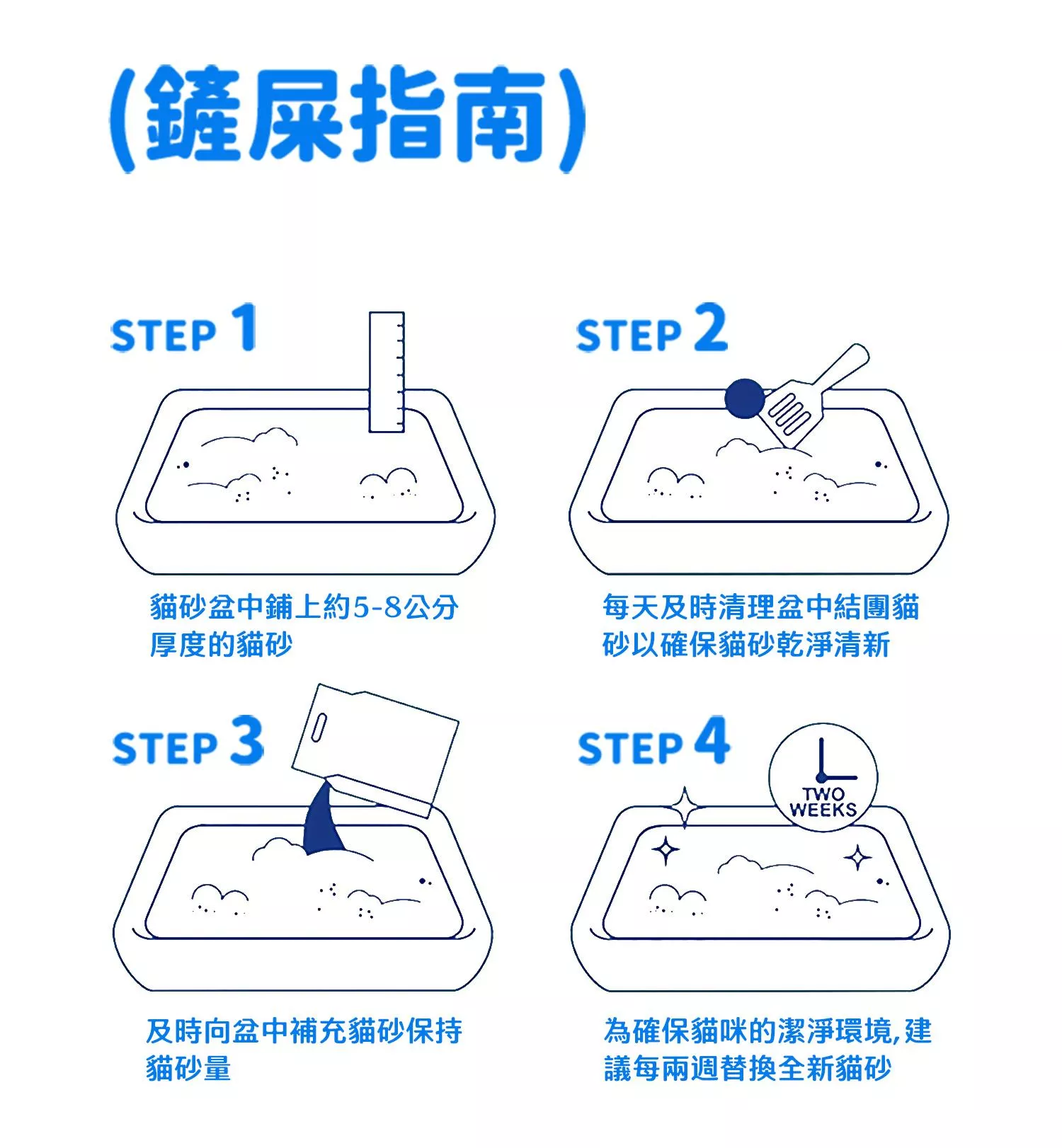 (鏟屎指南)

STEP 1

貓砂盆中鋪上約5-8公分厚度的貓砂

STEP 2

每天及時清理盆中結團貓砂以確保貓砂乾淨清新

STEP 3

及時向盆中補充貓砂保持貓砂量

STEP 4

TWO WEEKS

為確保貓咪的潔淨環境,建議每兩週替換全新貓砂