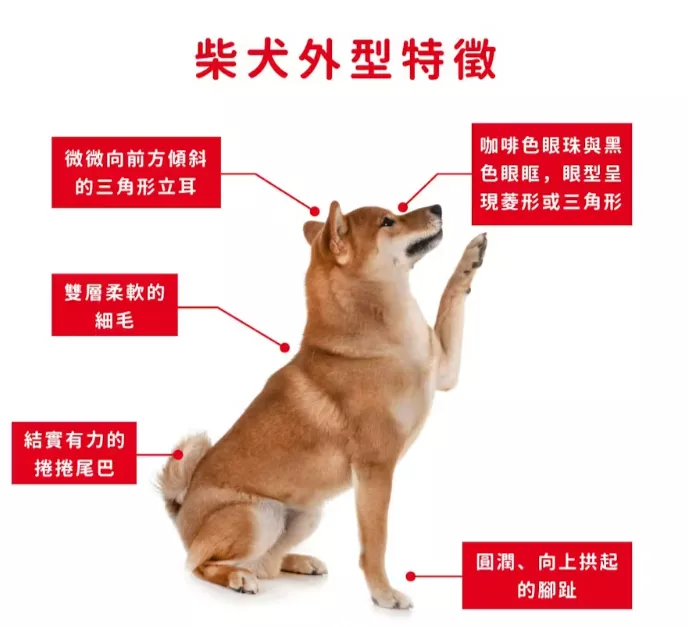 柴犬外型特徵

微微向前方傾斜的三角形立耳

咖啡色眼珠與黑色眼眶，眼型呈現菱形或三角形

雙層柔軟的細毛

結實有力的捲捲尾巴

圓潤、向上拱起的腳趾