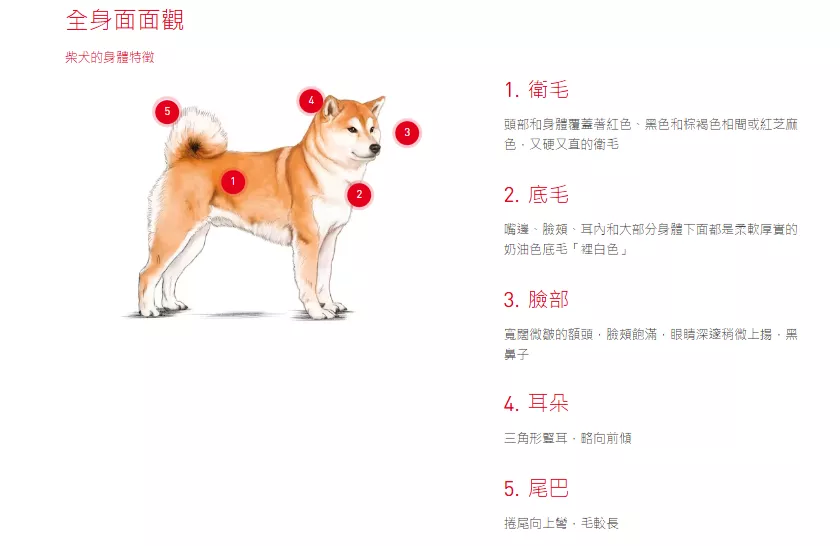 全身面面觀

柴犬的身體特徵

5

4

3

1

2

1. 衛毛

頭部和身體覆蓋著紅色、黑色和棕褐色相間或紅芝麻色，又硬又直的衛毛

2. 底毛

嘴邊、臉頰、耳內和大部分身體下面都是柔軟厚實的奶油色底毛「裡白色」

3. 臉部

寬闊微皺的額頭，臉頰飽滿，眼睛深邃稍微上揚，黑鼻子

4. 耳朵

三角形豎耳，略向前傾

5. 尾巴

捲尾向上彎，毛較長