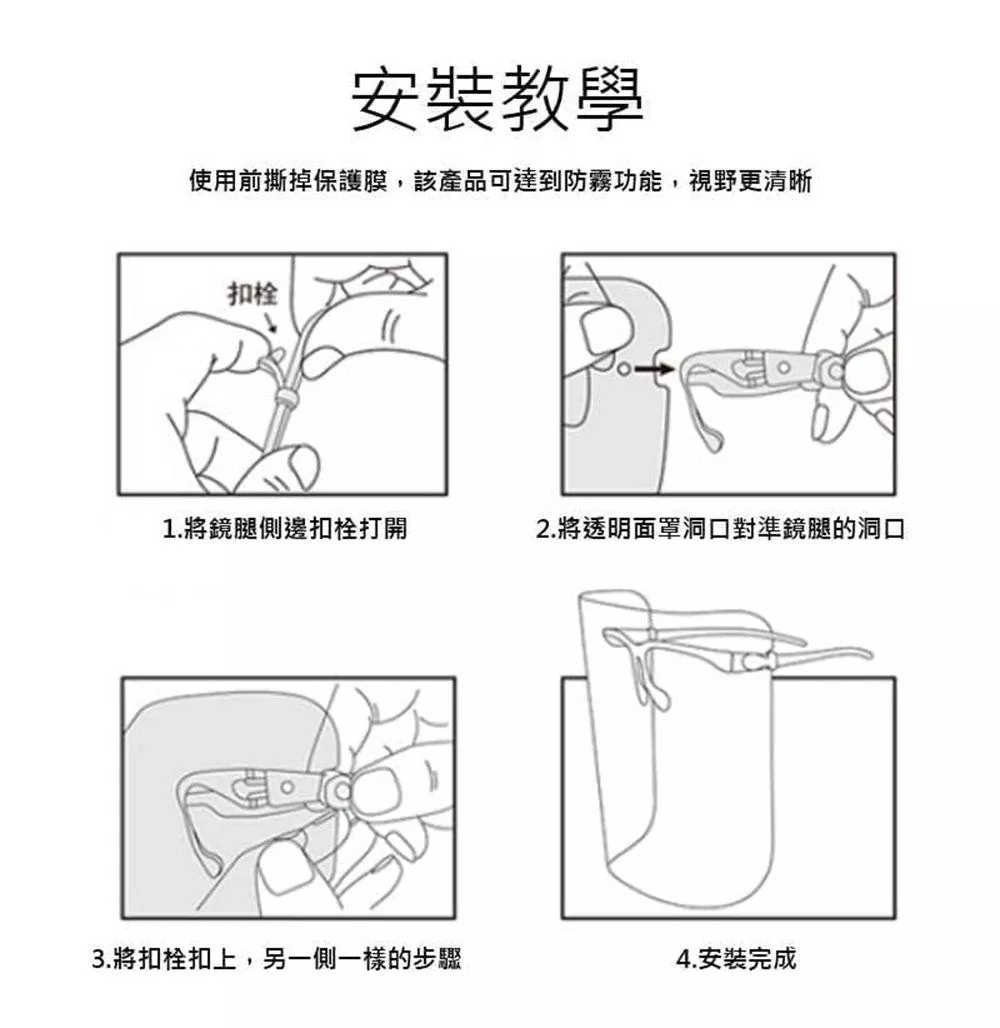 安裝教學

使用前撕掉保護膜，該產品可達到防霧功能，視野更清晰

扣栓

1.將鏡腿側邊扣栓打開

2.將透明面罩洞口對準鏡腿的洞口

3.將扣栓扣上，另一側一樣的步驟

4.安裝完成