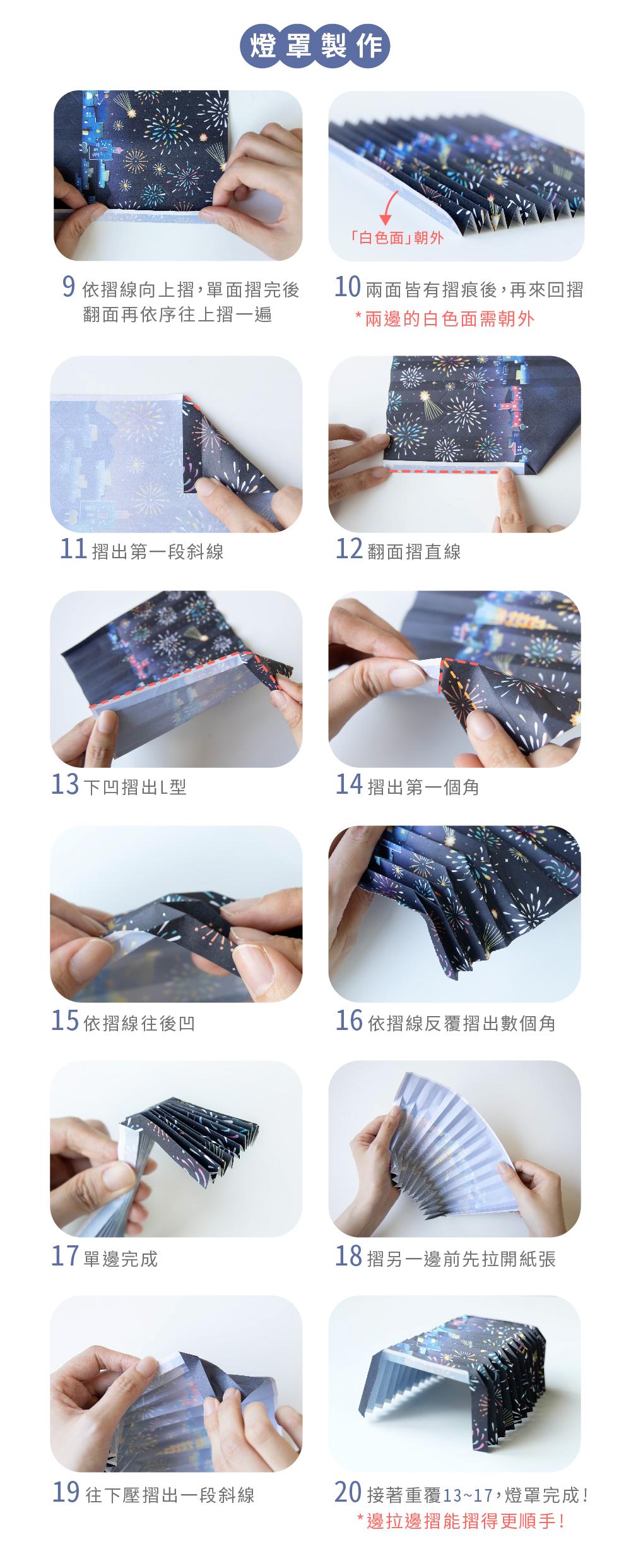 燈罩製作

9 依摺線向上摺，單面摺完後翻面再依序往上摺一遍

「白色面」朝外

10 兩面皆有摺痕後，再來回摺
*兩邊的白色面需朝外

11 摺出第一段斜線

12 翻面摺直線

13 下凹摺出L型

14 摺出第一個角

15 依摺線往後凹

16 依摺線反覆摺出數個角

17 單邊完成

18 摺另一邊前先拉開紙張

19 往下壓摺出一段斜線

20 接著重覆13~17，燈罩完成！
*邊拉邊摺能摺得更順手！