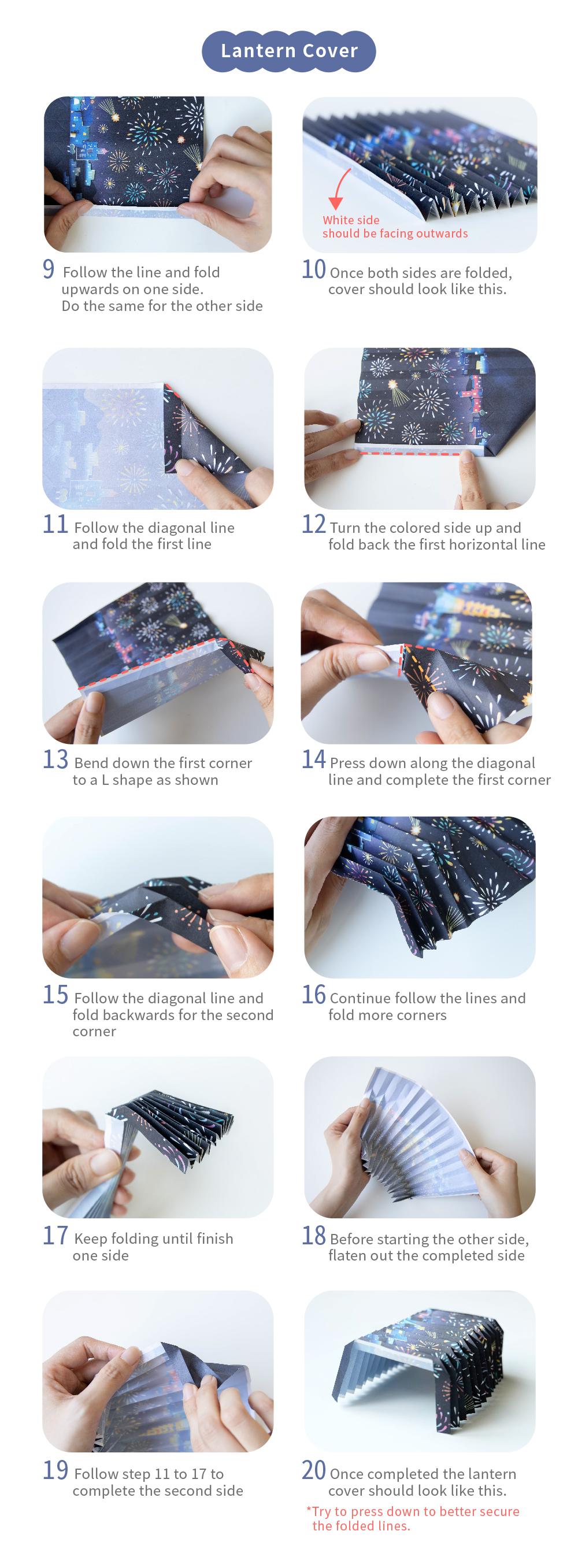 Lantern Cover

9 Follow the line and fold upwards on one side.
Do the same for the other side

White side should be facing outwards

10 Once both sides are folded, cover should look like this.

11 Follow the diagonal line and fold the first line

12 Turn the colored side up and fold back the first horizontal line

13 Bend down the first corner to a L shape as shown

14 Press down along the diagonal line and complete the first corner

15 Follow the diagonal line and fold backwards for the second corner

16 Continue follow the lines and fold more corners

17 Keep folding until finish one side

18 Before starting the other side, flaten out the completed side

19 Follow step 11 to 17 to complete the second side

20 Once completed the lantern cover should look like this.

*Try to press down to better secure the folded lines.