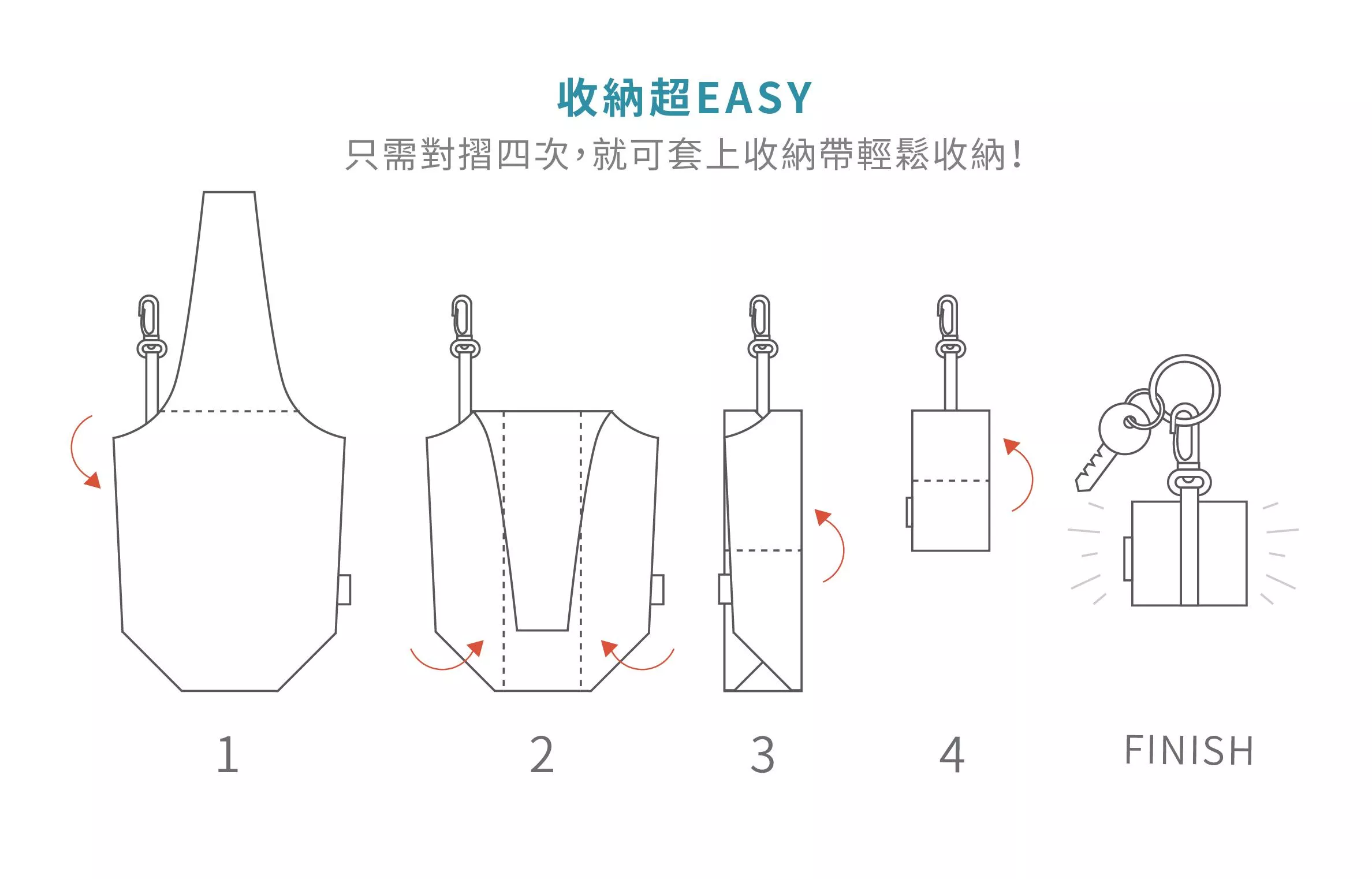 收納超EASY

只需對摺四次，就可套上收納帶輕鬆收納！

1

2

3

4

FINISH