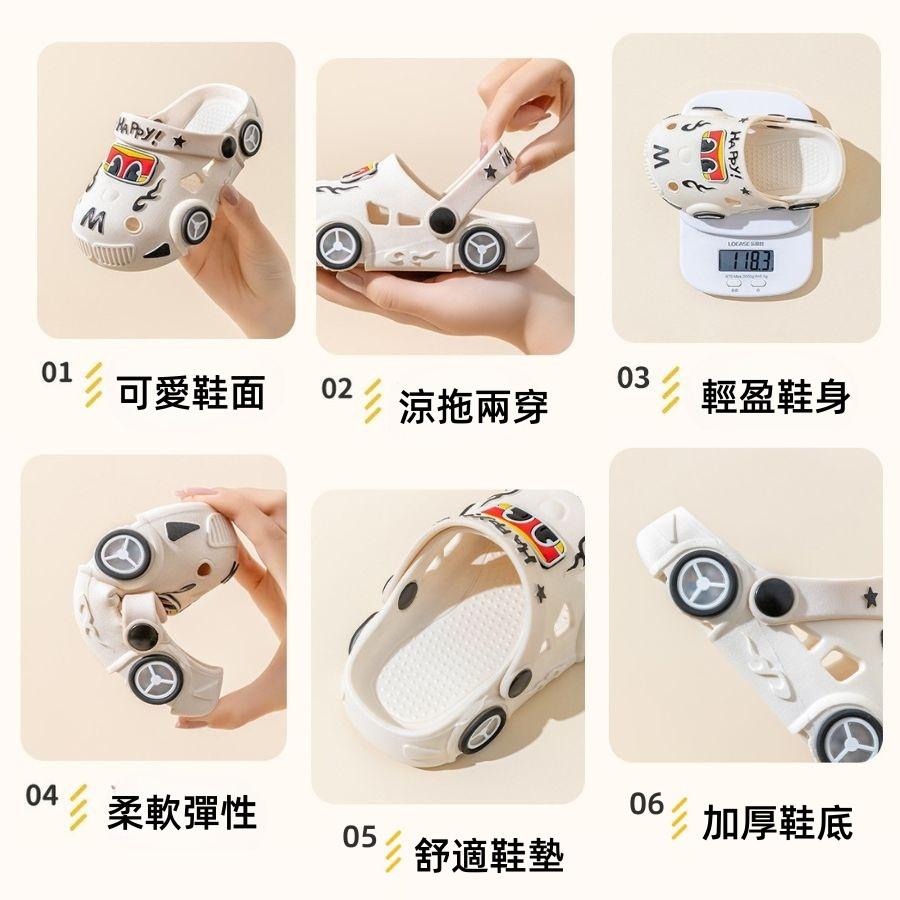 HAPPY!

M

LOCASE

118.3

01 可愛鞋面

02 涼拖兩穿

03 輕盈鞋身

04 柔軟彈性

05 舒適鞋墊

06 加厚鞋底