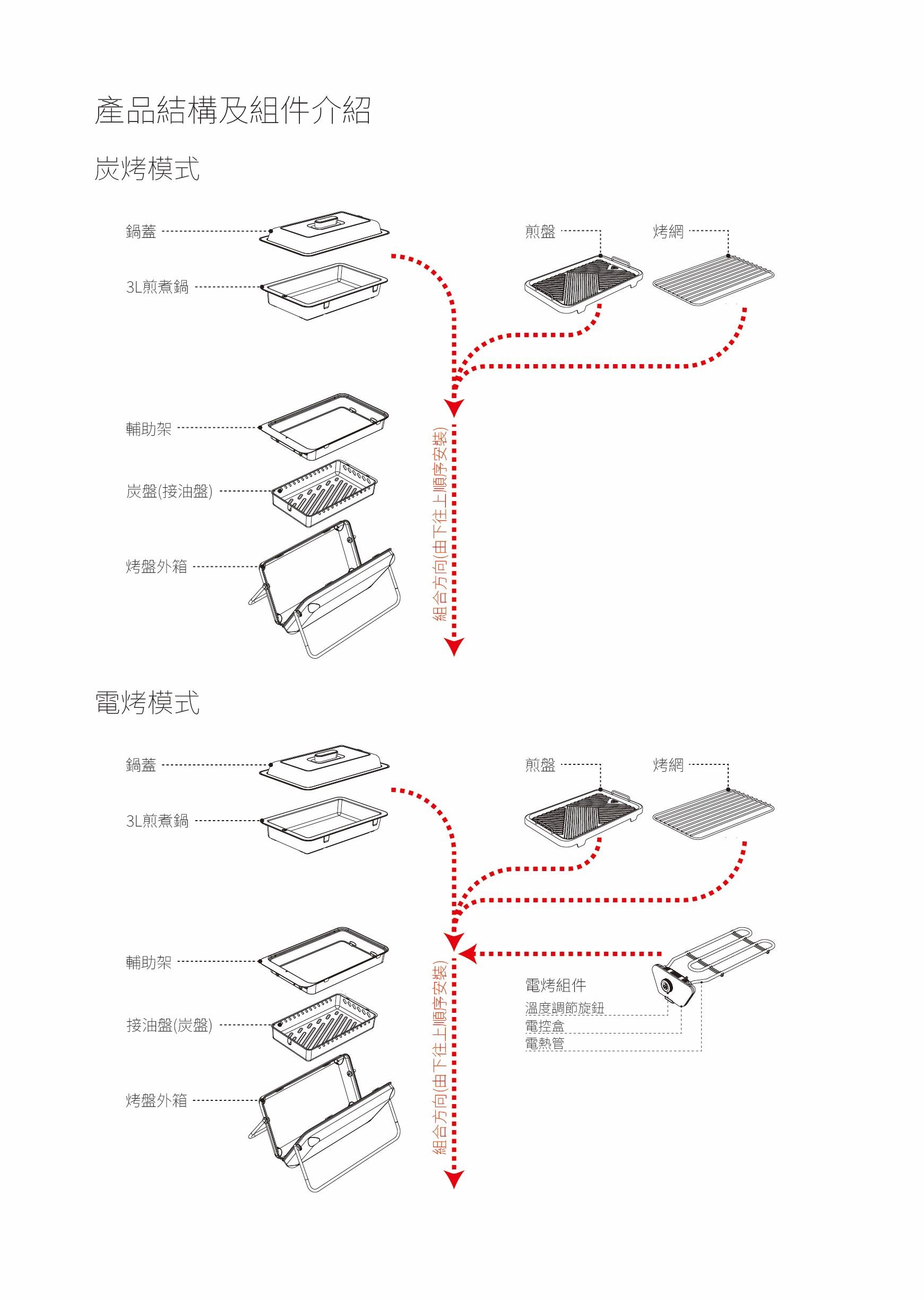 產品結構及組件介紹

炭烤模式

鍋蓋

3L煎煮鍋

煎盤

烤網

輔助架

炭盤(接油盤)

烤盤外箱

組合方向(由下往上順序安裝)

電烤模式

鍋蓋

3L煎煮鍋

煎盤

烤網

輔助架

接油盤(炭盤)

烤盤外箱

組合方向(由下往上順序安裝)

電烤組件
溫度調節旋鈕
電控盒
電熱管