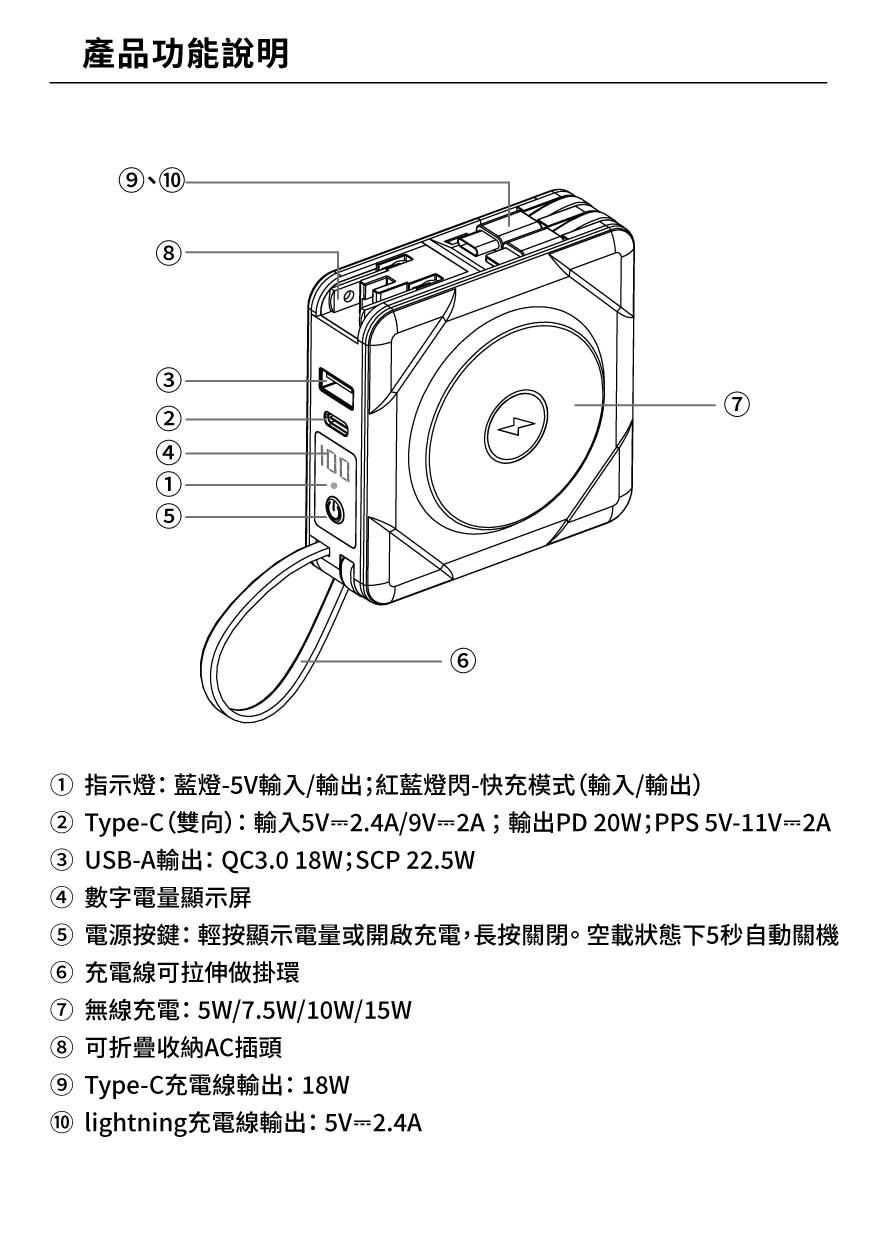 產品功能說明

⑨、⑩
⑧
③
②
④
①
⑤
⑦
⑥

① 指示燈：藍燈-5V輸入/輸出；紅藍燈閃-快充模式(輸入/輸出)
② Type-C(雙向)：輸入5V⎓2.4A/9V⎓2A；輸出PD 20W；PPS 5V-11V⎓2A
③ USB-A輸出：QC3.0 18W；SCP 22.5W
④ 數字電量顯示屏
⑤ 電源按鍵：輕按顯示電量或開啟充電，長按關閉。空載狀態下5秒自動關機
⑥ 充電線可拉伸做掛環
⑦ 無線充電：5W/7.5W/10W/15W
⑧ 可折疊收納AC插頭
⑨ Type-C充電線輸出：18W
⑩ lightning充電線輸出：5V⎓2.4A