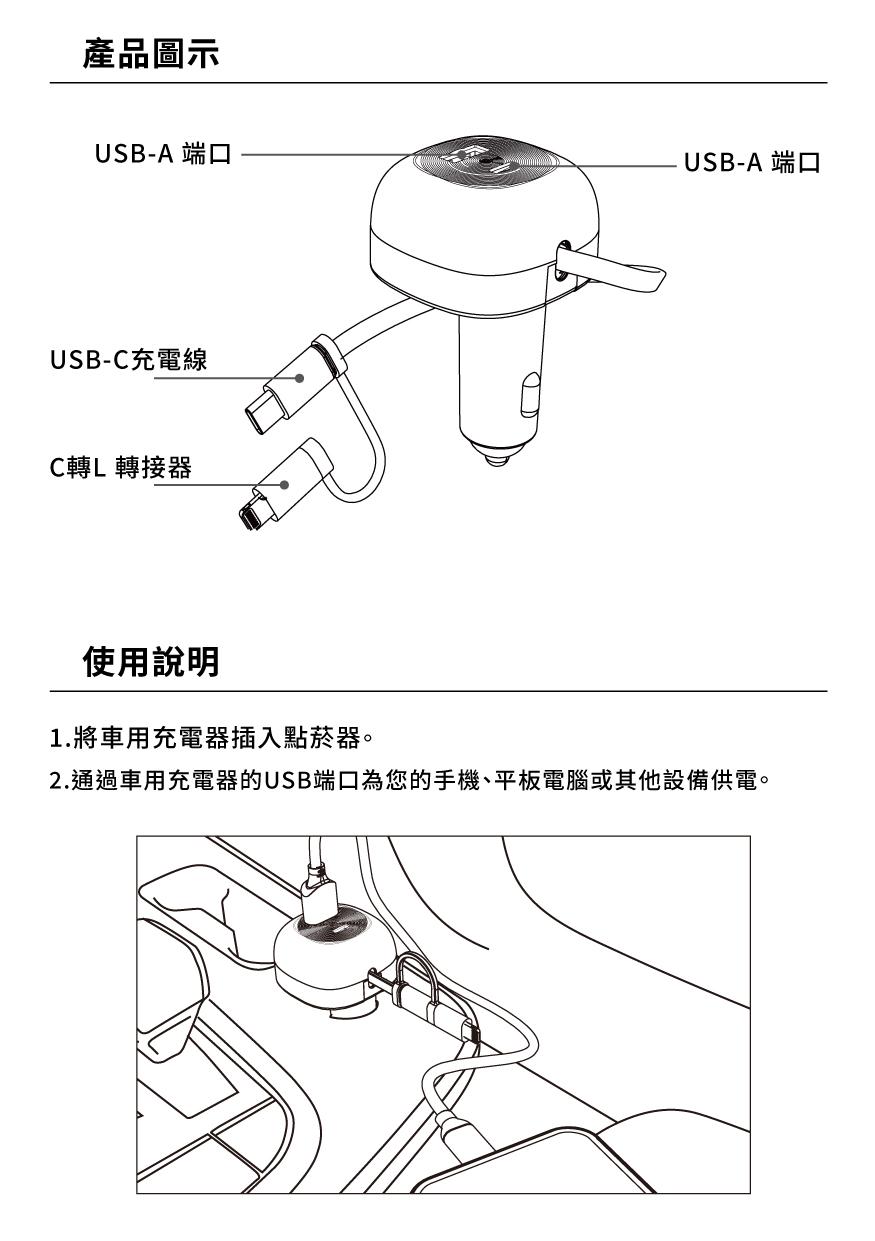 產品圖示

USB-A 端口

USB-A 端口

USB-C充電線

C轉L 轉接器

使用說明

1.將車用充電器插入點菸器。

2.通過車用充電器的USB端口為您的手機、平板電腦或其他設備供電。