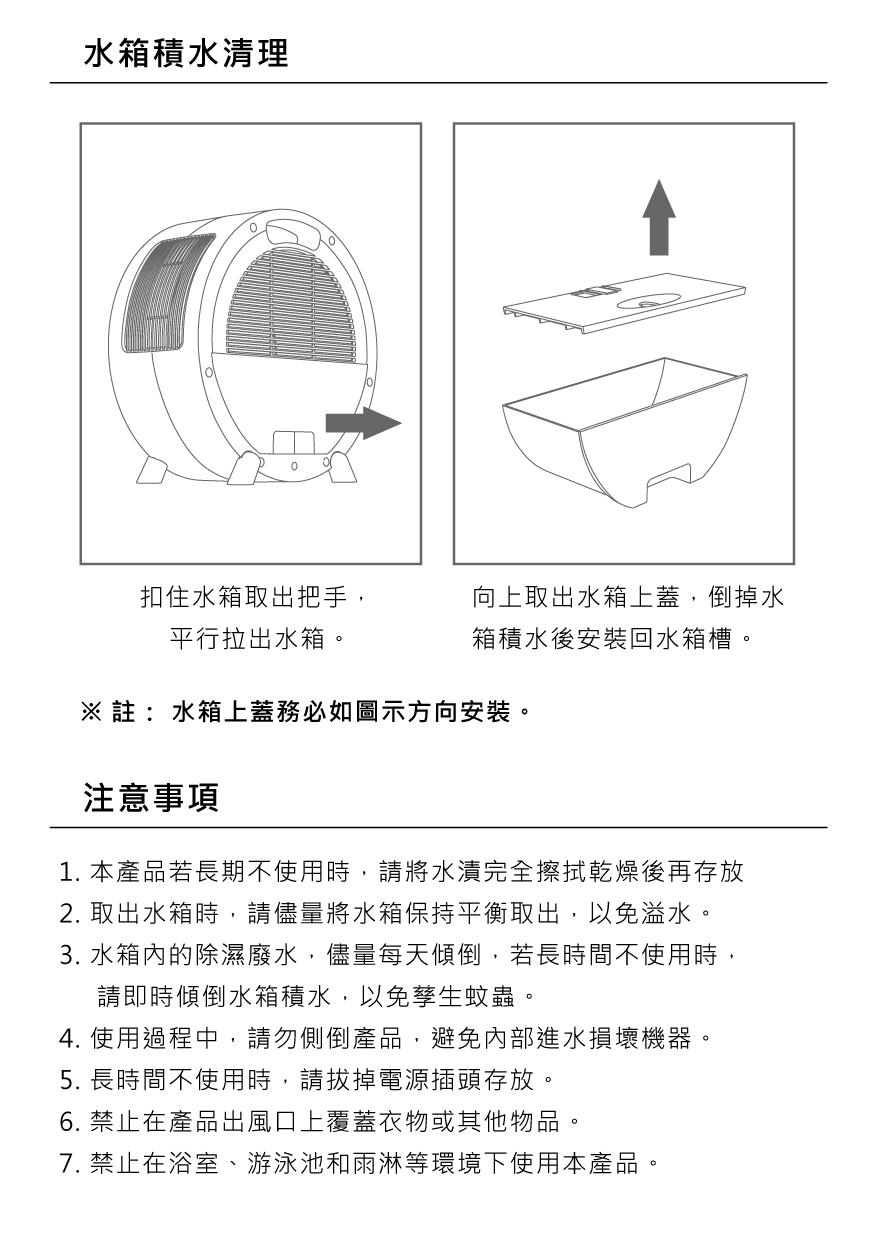 水箱積水清理

扣住水箱取出把手，平行拉出水箱。

向上取出水箱上蓋，倒掉水箱積水後安裝回水箱槽。

※ 註： 水箱上蓋務必如圖示方向安裝。

注意事項

1. 本產品若長期不使用時，請將水漬完全擦拭乾燥後再存放
2. 取出水箱時，請儘量將水箱保持平衡取出，以免溢水。
3. 水箱內的除濕廢水，儘量每天傾倒，若長時間不使用時，請即時傾倒水箱積水，以免孳生蚊蟲。
4. 使用過程中，請勿側倒產品，避免內部進水損壞機器。
5. 長時間不使用時，請拔掉電源插頭存放。
6. 禁止在產品出風口上覆蓋衣物或其他物品。
7. 禁止在浴室、游泳池和雨淋等環境下使用本產品。