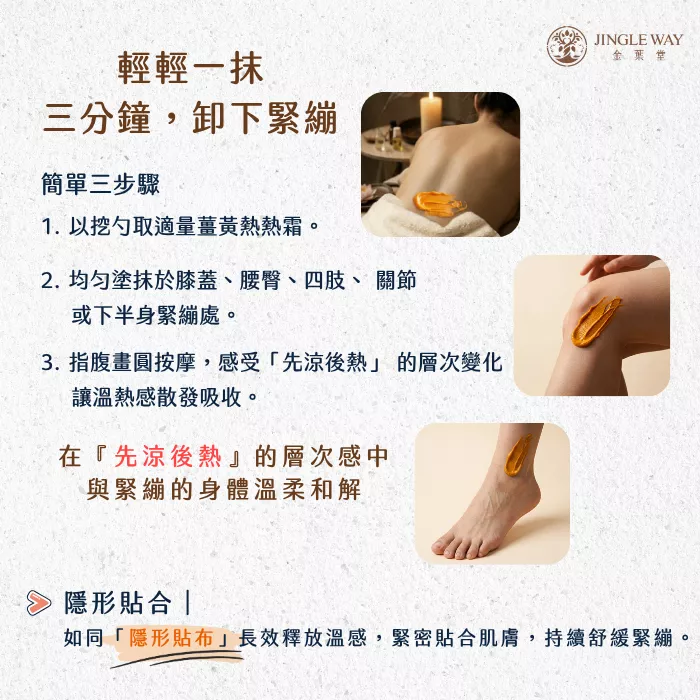 JINGLE WAY
金葉堂

輕輕一抹
三分鐘，卸下緊繃

簡單三步驟

1. 以挖勺取適量薑黃熱熱霜。

2. 均勻塗抹於膝蓋、腰臀、四肢、 關節或下半身緊繃處。

3. 指腹畫圓按摩，感受「先涼後熱」 的層次變化讓溫熱感散發吸收。

在『先涼後熱』的層次感中
與緊繃的身體溫柔和解

隱形貼合｜
如同「隱形貼布」長效釋放溫感，緊密貼合肌膚，持續舒緩緊繃。