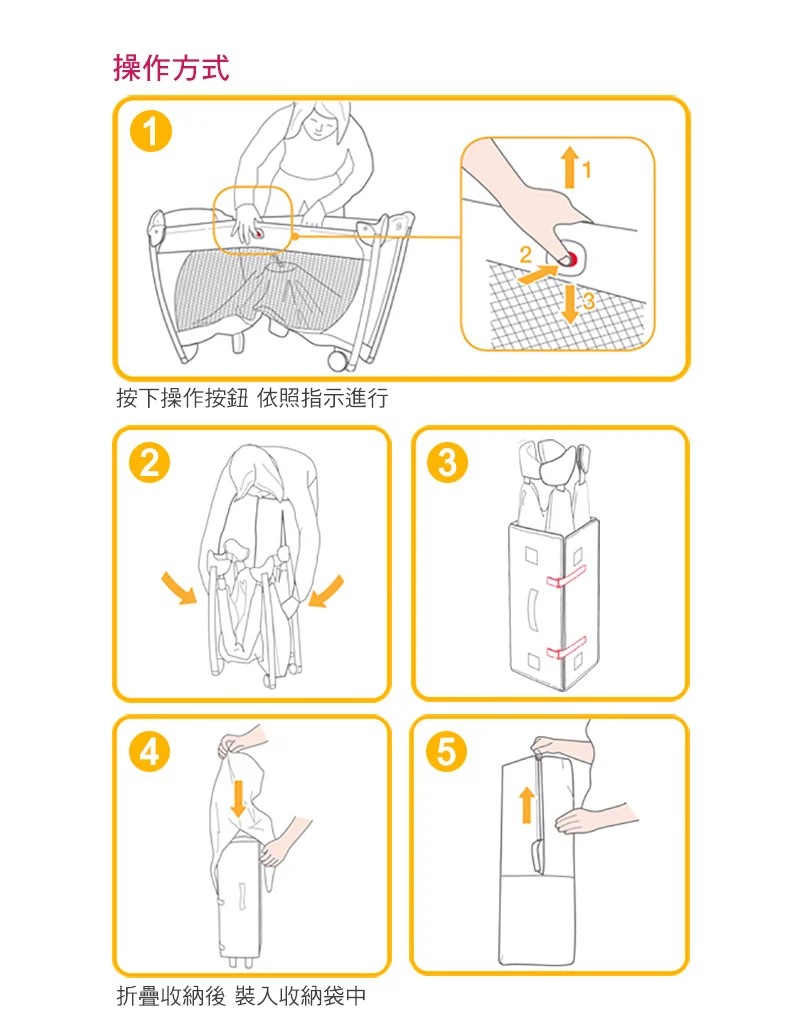 操作方式

1

1
2
3

按下操作按鈕 依照指示進行

2

3

4

5

折疊收納後 裝入收納袋中