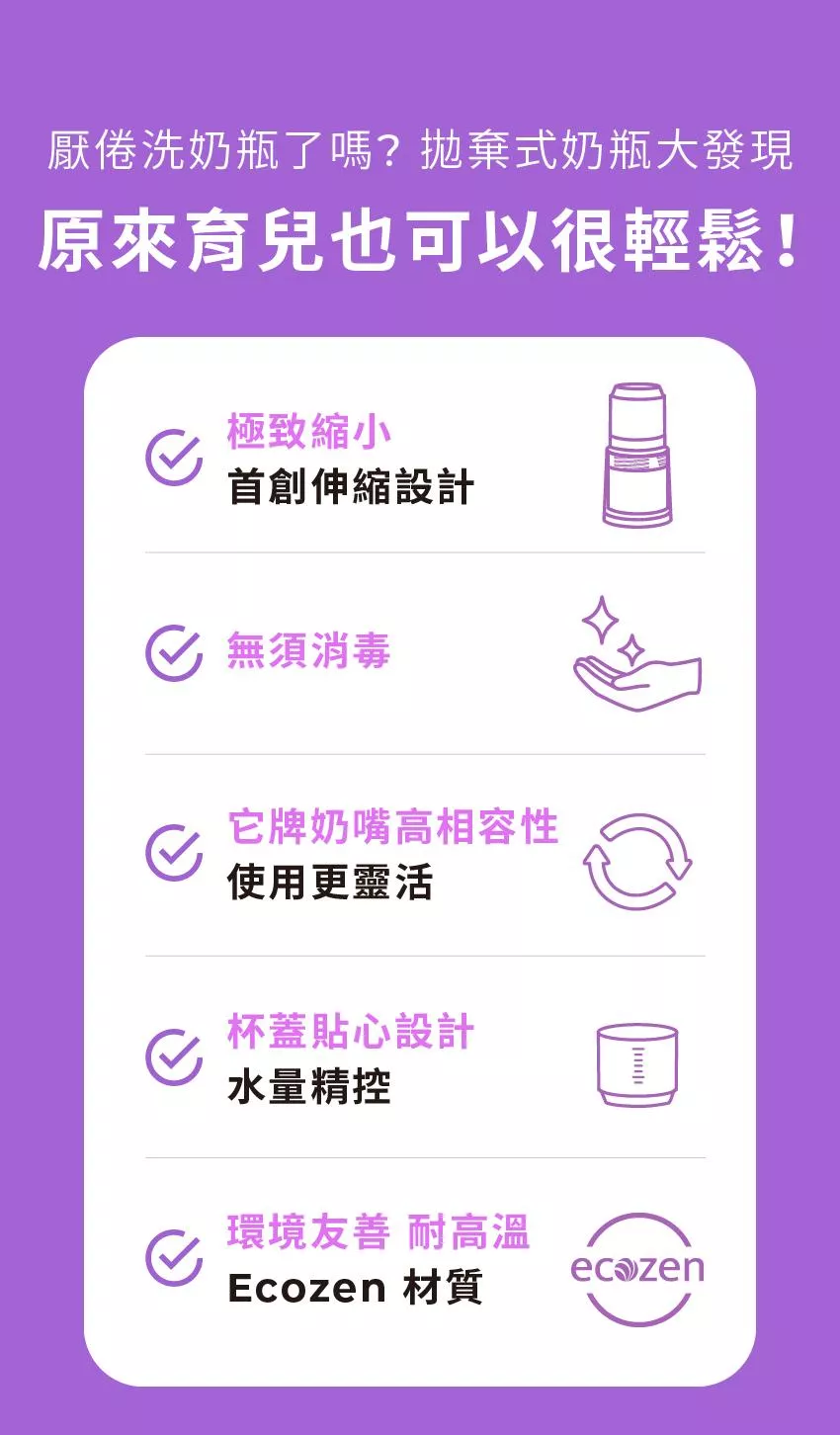 厭倦洗奶瓶了嗎？拋棄式奶瓶大發現

原來育兒也可以很輕鬆！

極致縮小
首創伸縮設計

無須消毒

它牌奶嘴高相容性
使用更靈活

杯蓋貼心設計
水量精控

環境友善 耐高溫
Ecozen 材質

ecozen