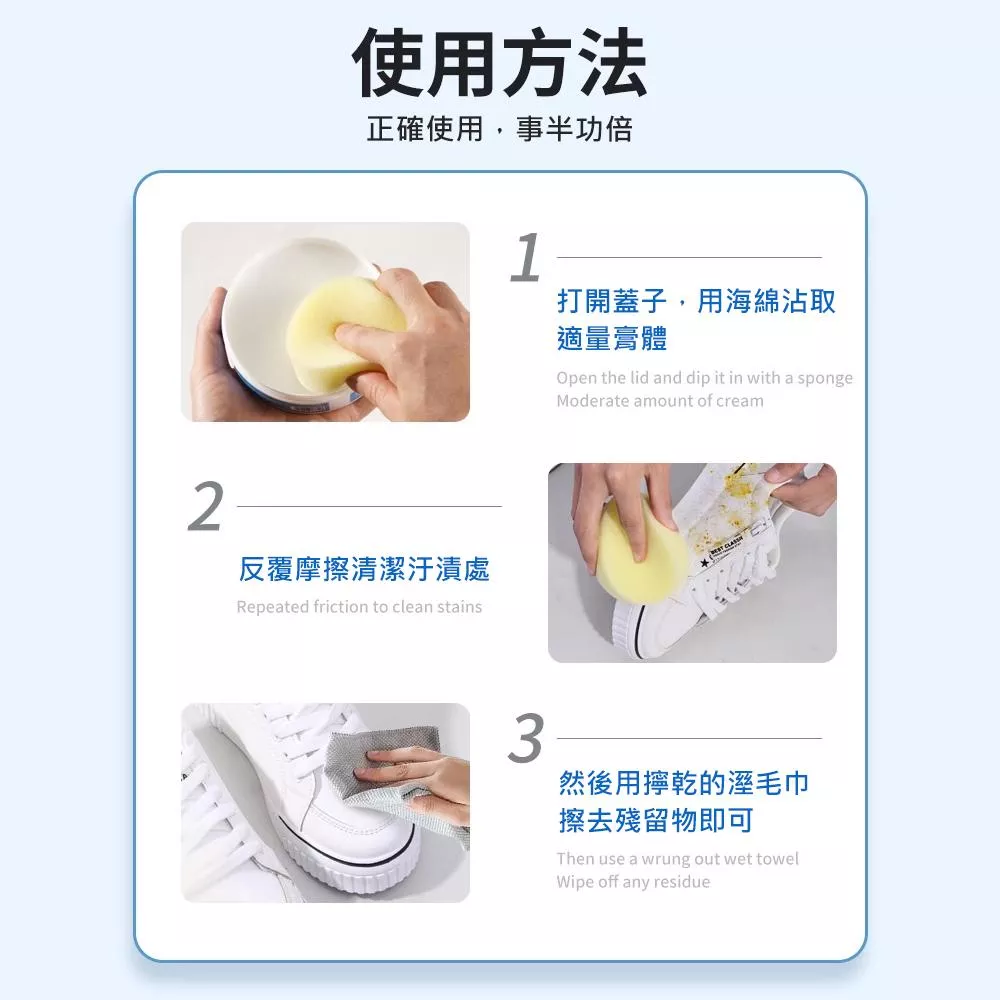 使用方法
正確使用，事半功倍

1
打開蓋子，用海綿沾取適量膏體
Open the lid and dip it in with a sponge
Moderate amount of cream

2
反覆摩擦清潔汙漬處
Repeated friction to clean stains

BEST CLASSIC

3
然後用擰乾的溼毛巾擦去殘留物即可
Then use a wrung out wet towel
Wipe off any residue