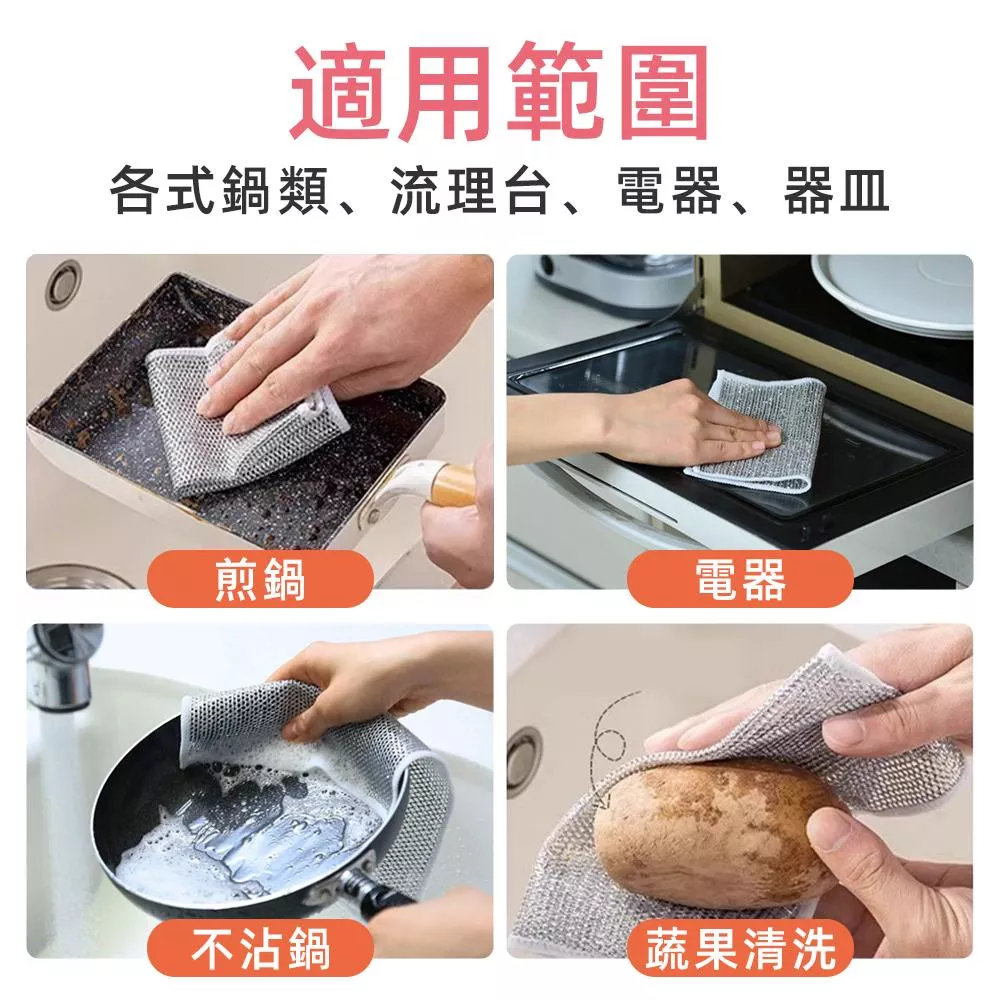 適用範圍

各式鍋類、流理台、電器、器皿

煎鍋

電器

不沾鍋

蔬果清洗