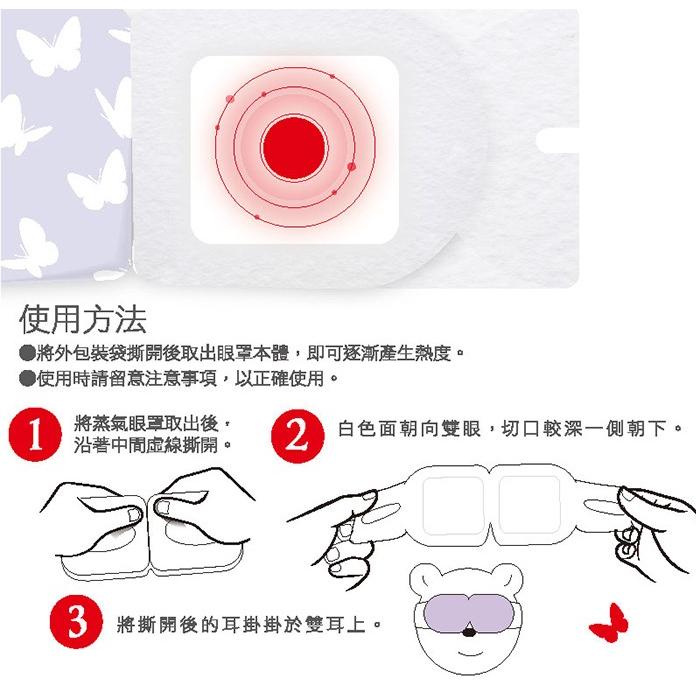 使用方法

●將外包裝袋撕開後取出眼罩本體，即可逐漸產生熱度。

●使用時請留意注意事項，以正確使用。

1 將蒸氣眼罩取出後，沿著中間虛線撕開。

2 白色面朝向雙眼，切口較深一側朝下。

3 將撕開後的耳掛掛於雙耳上。