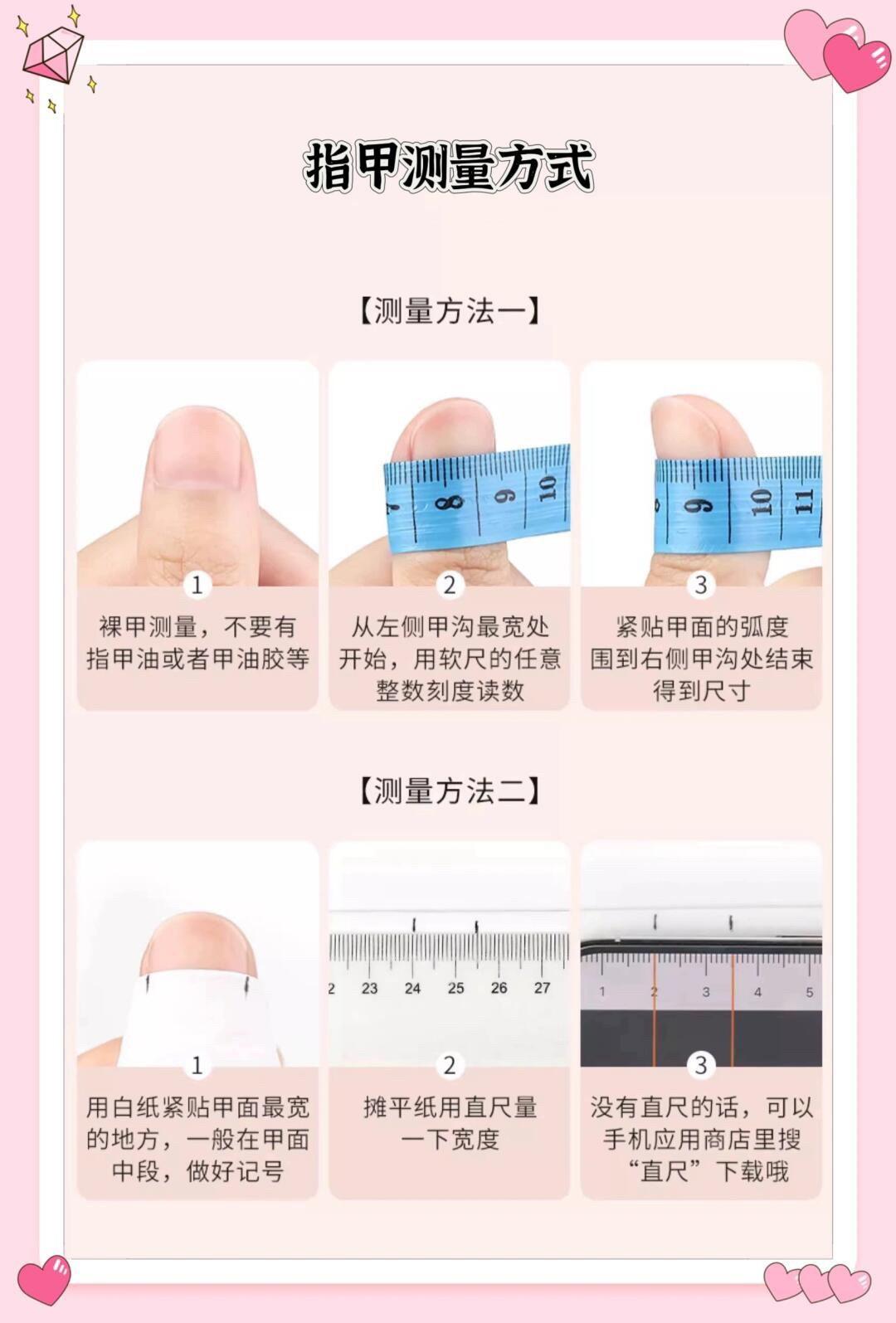 指甲测量方式

【测量方法一】

7 8 9 10

9 10 11

1
裸甲测量，不要有指甲油或者甲油胶等

2
从左侧甲沟最宽处开始，用软尺的任意整数刻度读数

3
紧贴甲面的弧度围到右侧甲沟处结束得到尺寸

【测量方法二】

2 23 24 25 26 27

1 2 3 4 5

1
用白纸紧贴甲面最宽的地方，一般在甲面中段，做好记号

2
摊平纸用直尺量一下宽度

3
没有直尺的话，可以手机应用商店里搜“直尺”下载哦