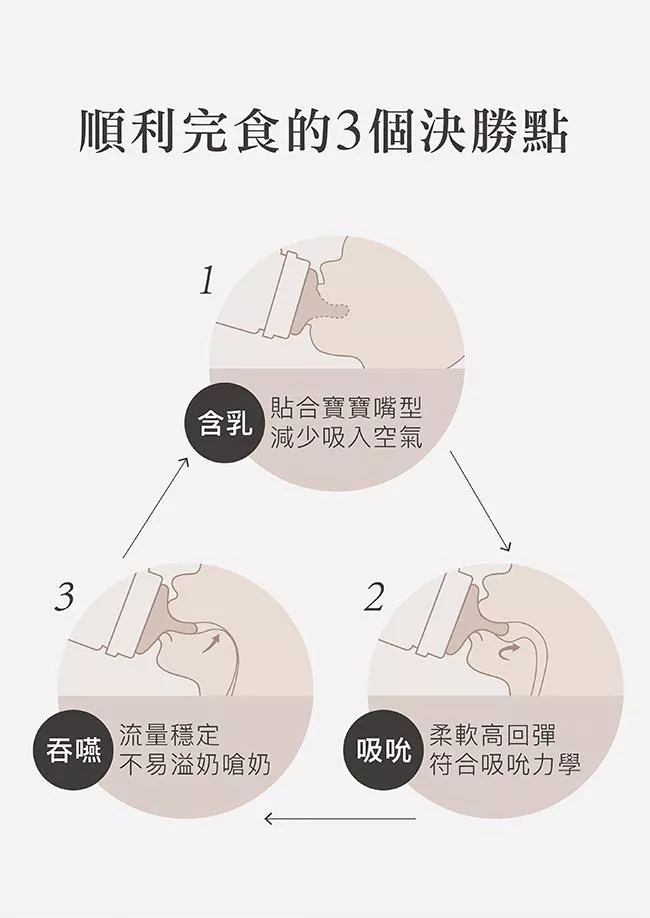 順利完食的3個決勝點

1

含乳

貼合寶寶嘴型
減少吸入空氣

2

吸吮

柔軟高回彈
符合吸吮力學

3

吞嚥

流量穩定
不易溢奶嗆奶