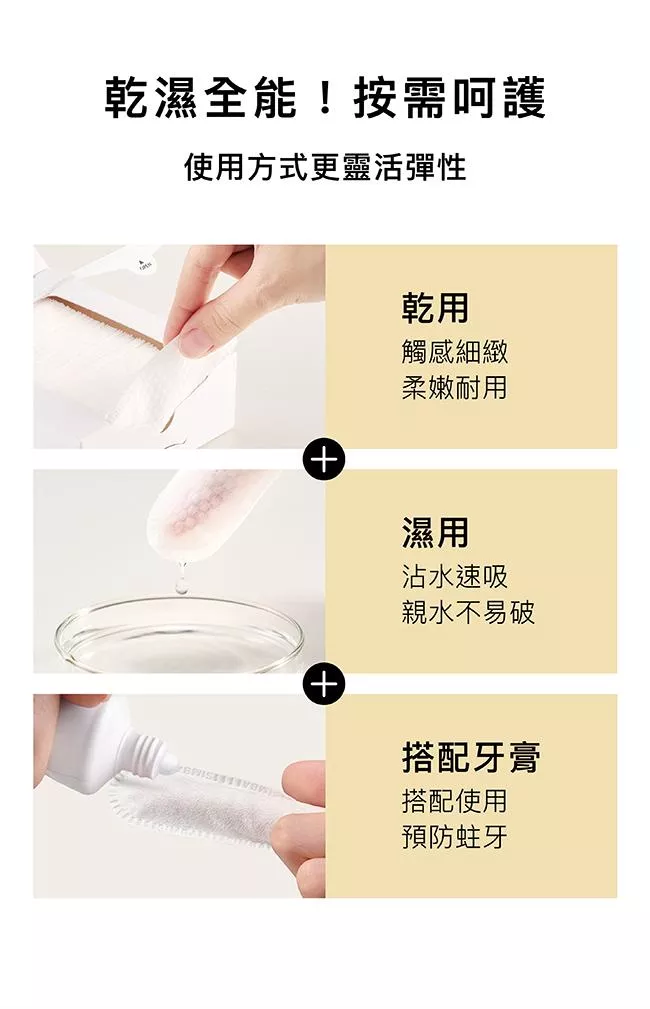 乾濕全能！按需呵護

使用方式更靈活彈性

乾用
觸感細緻
柔嫩耐用

+

濕用
沾水速吸
親水不易破

+

搭配牙膏
搭配使用
預防蛀牙