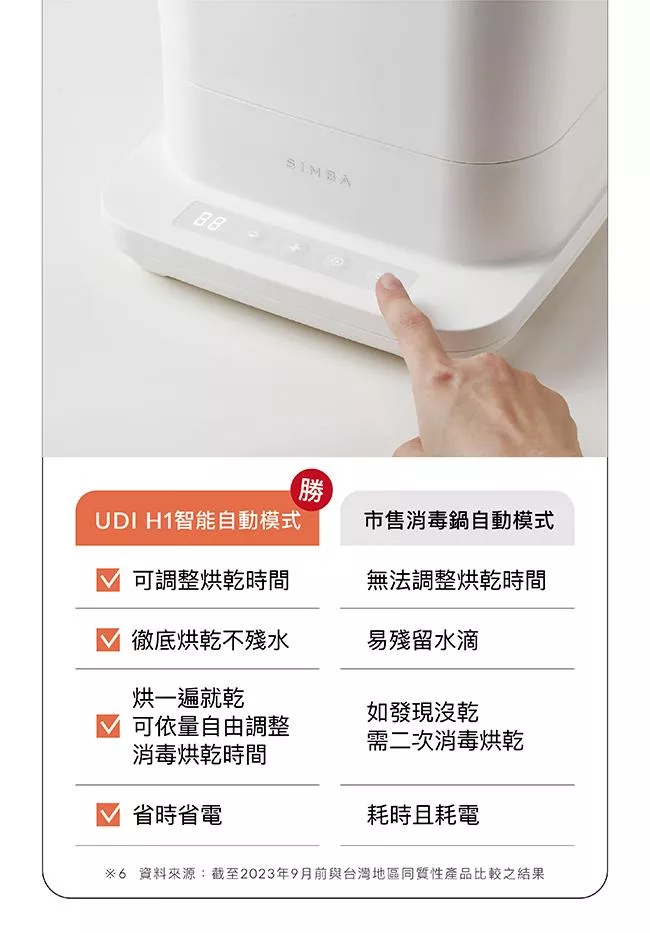 SIMBA

88

勝

| UDI H1智能自動模式 | 市售消毒鍋自動模式 |
|---|---|
| 可調整烘乾時間 | 無法調整烘乾時間 |
| 徹底烘乾不殘水 | 易殘留水滴 |
| 烘一遍就乾 可依量自由調整 消毒烘乾時間 | 如發現沒乾 需二次消毒烘乾 |
| 省時省電 | 耗時且耗電 |

※6 資料來源：截至2023年9月前與台灣地區同質性產品比較之結果