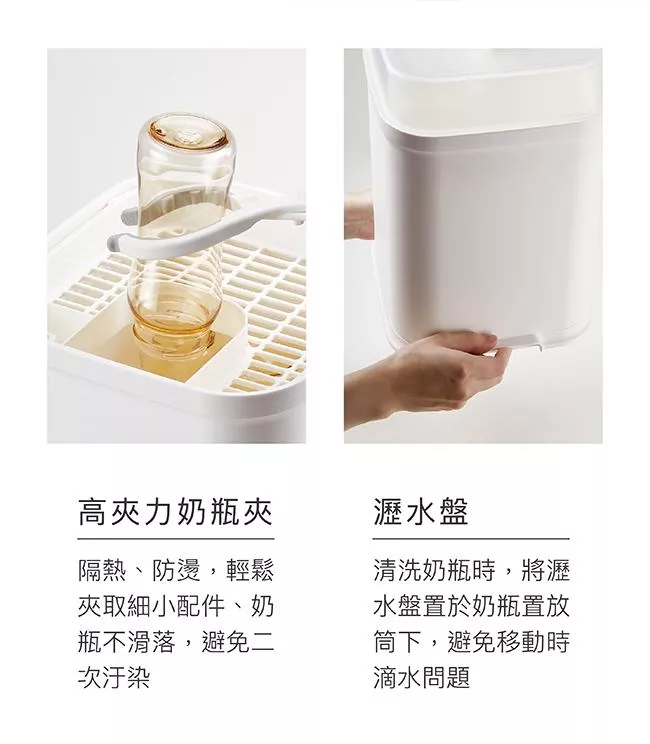 高夾力奶瓶夾

隔熱、防燙，輕鬆夾取細小配件、奶瓶不滑落，避免二次汙染

瀝水盤

清洗奶瓶時，將瀝水盤置於奶瓶置放筒下，避免移動時滴水問題