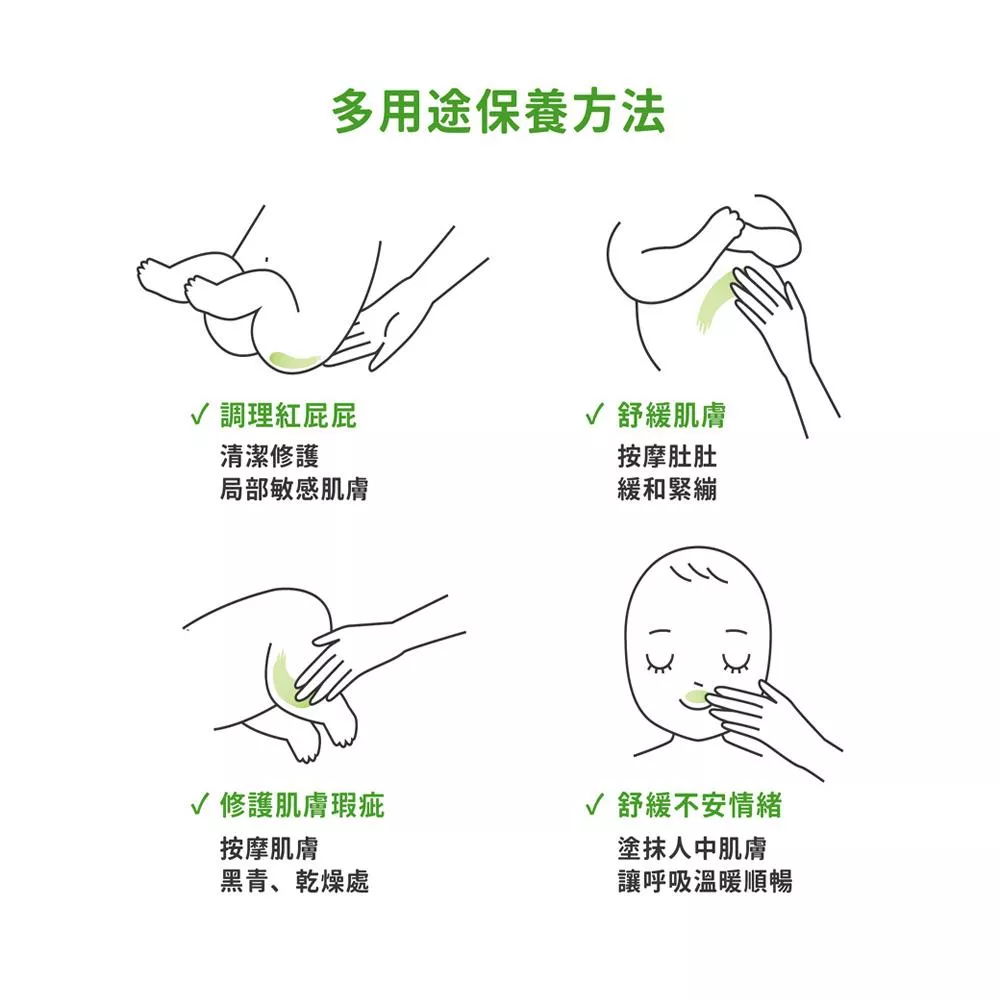 多用途保養方法

✓ 調理紅屁屁
清潔修護
局部敏感肌膚

✓ 舒緩肌膚
按摩肚肚
緩和緊繃

✓ 修護肌膚瑕疵
按摩肌膚
黑青、乾燥處

✓ 舒緩不安情緒
塗抹人中肌膚
讓呼吸溫暖順暢