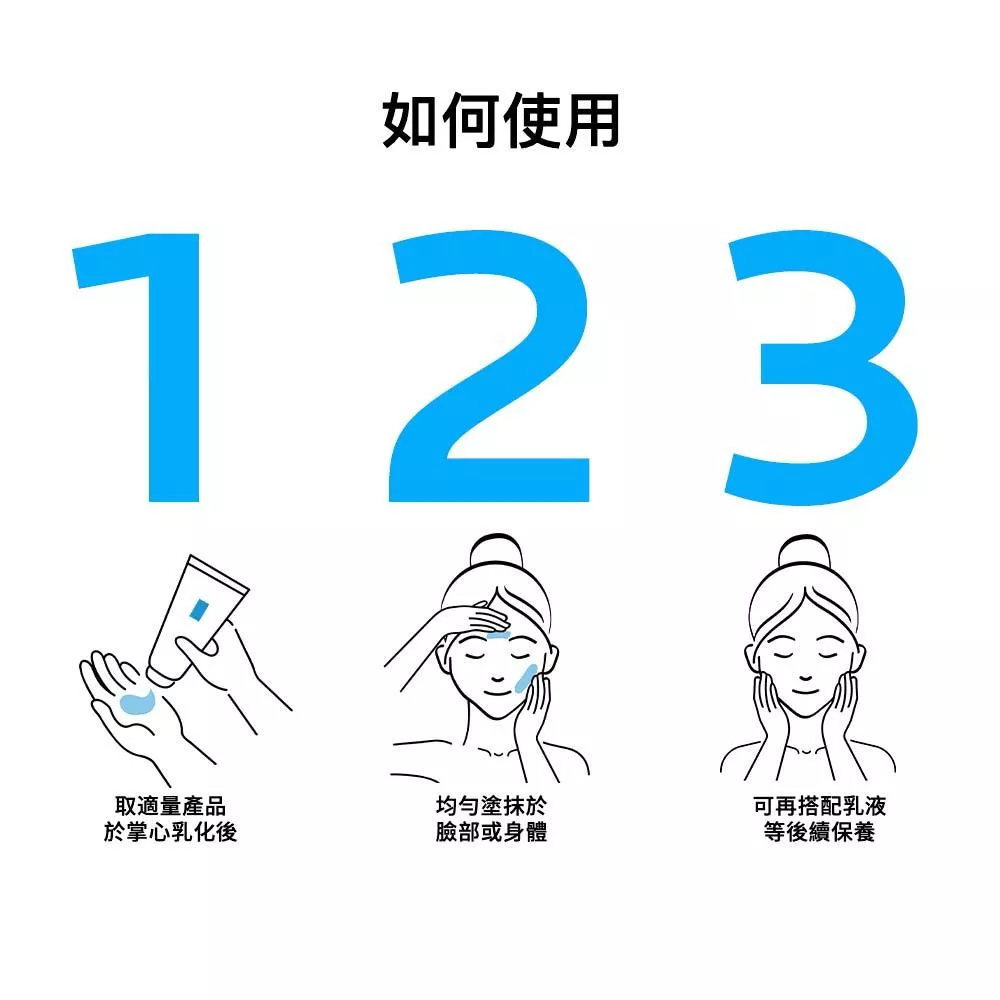 如何使用

1

取適量產品
於掌心乳化後

2

均勻塗抹於
臉部或身體

3

可再搭配乳液
等後續保養