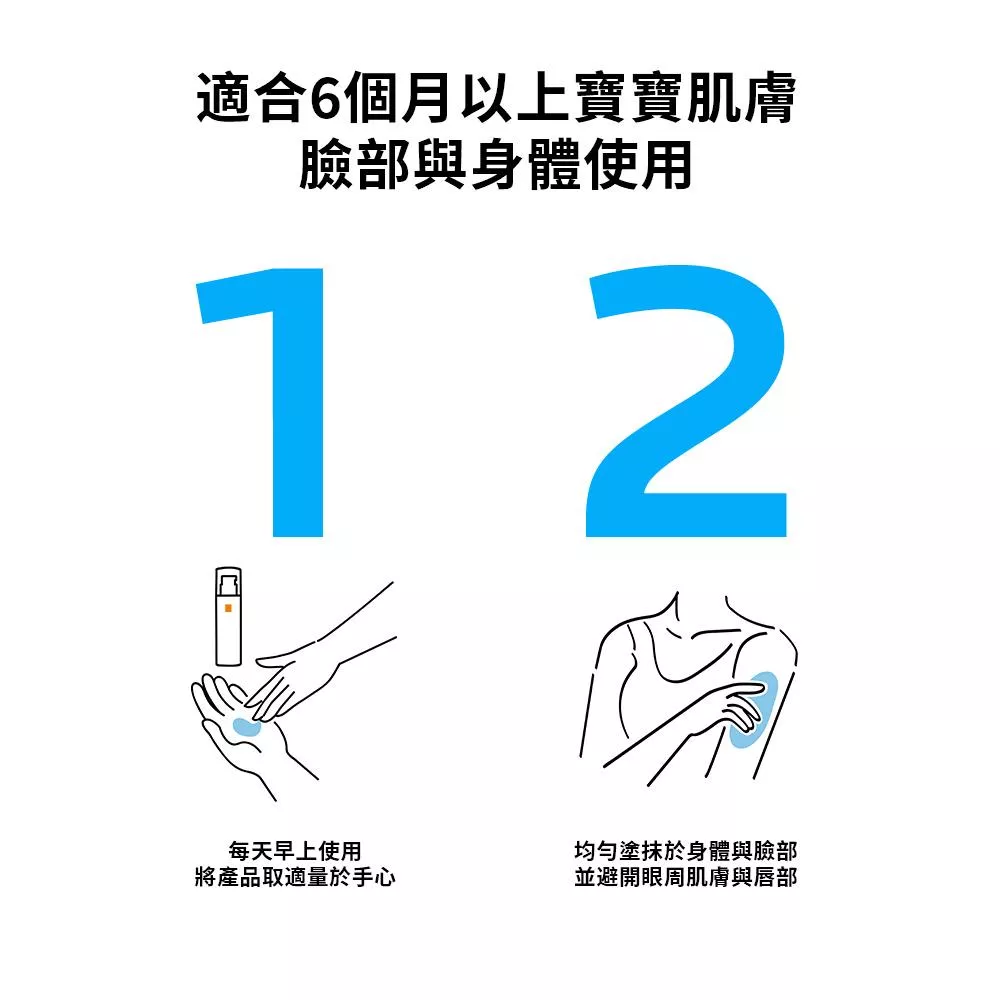 適合6個月以上寶寶肌膚
臉部與身體使用

1

每天早上使用
將產品取適量於手心

2

均勻塗抹於身體與臉部
並避開眼周肌膚與唇部