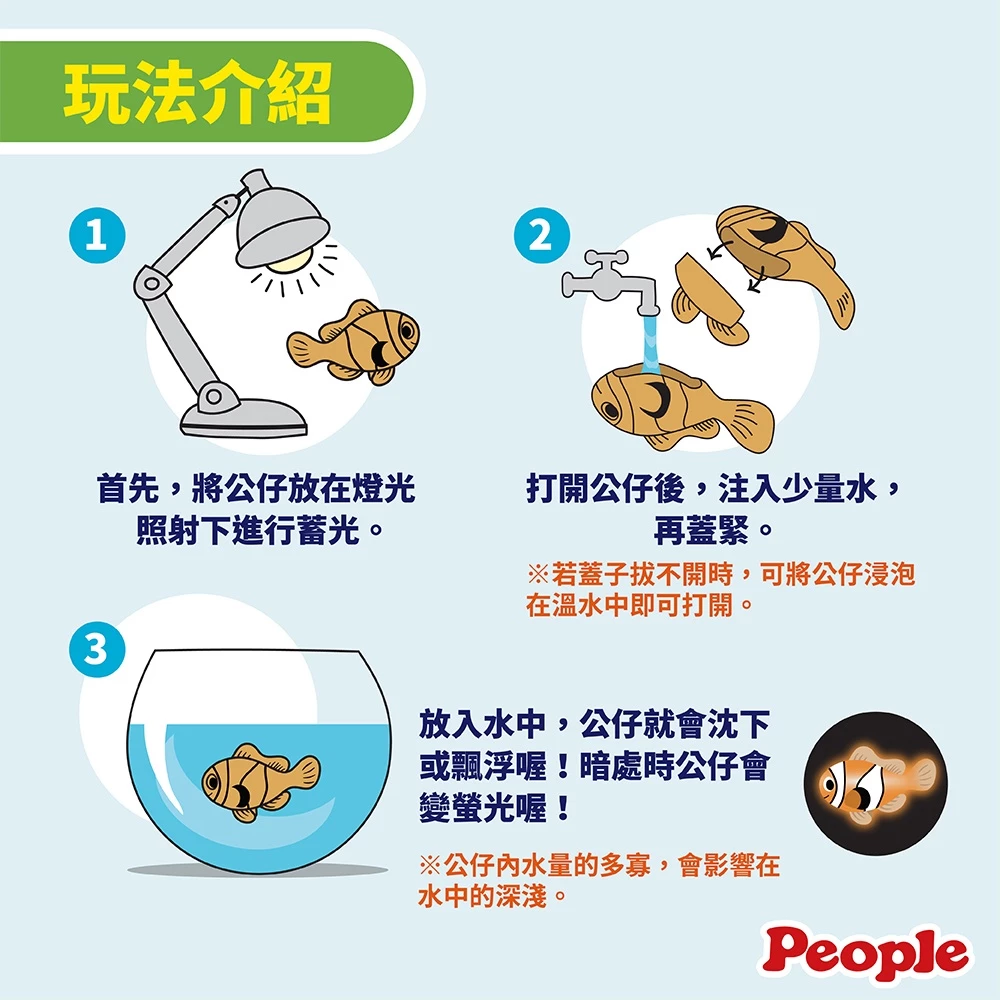 玩法介紹

1

首先，將公仔放在燈光照射下進行蓄光。

2

打開公仔後，注入少量水，再蓋緊。

※若蓋子拔不開時，可將公仔浸泡在溫水中即可打開。

3

放入水中，公仔就會沈下或飄浮喔！暗處時公仔會變螢光喔！

※公仔內水量的多寡，會影響在水中的深淺。

People