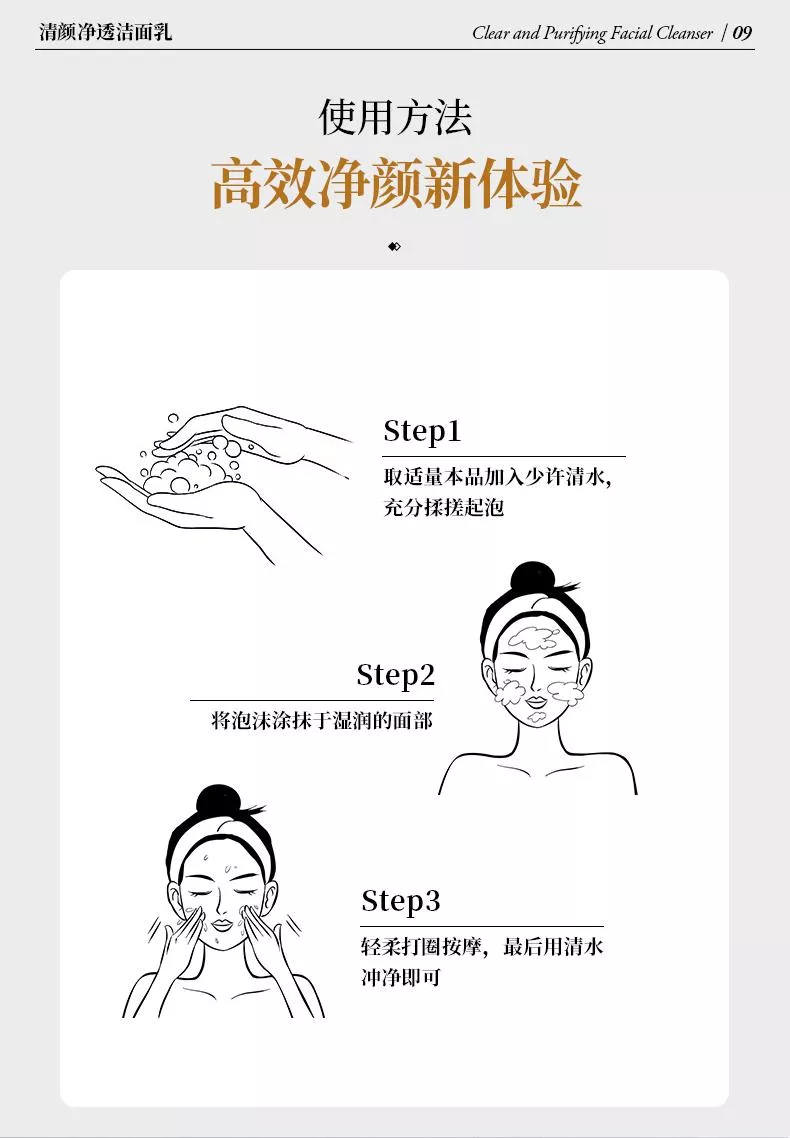 清颜净透洁面乳

Clear and Purifying Facial Cleanser | 09

使用方法

高效净颜新体验

Step1

取适量本品加入少许清水，充分揉搓起泡

Step2

将泡沫涂抹于湿润的面部

Step3

轻柔打圈按摩，最后用清水冲净即可