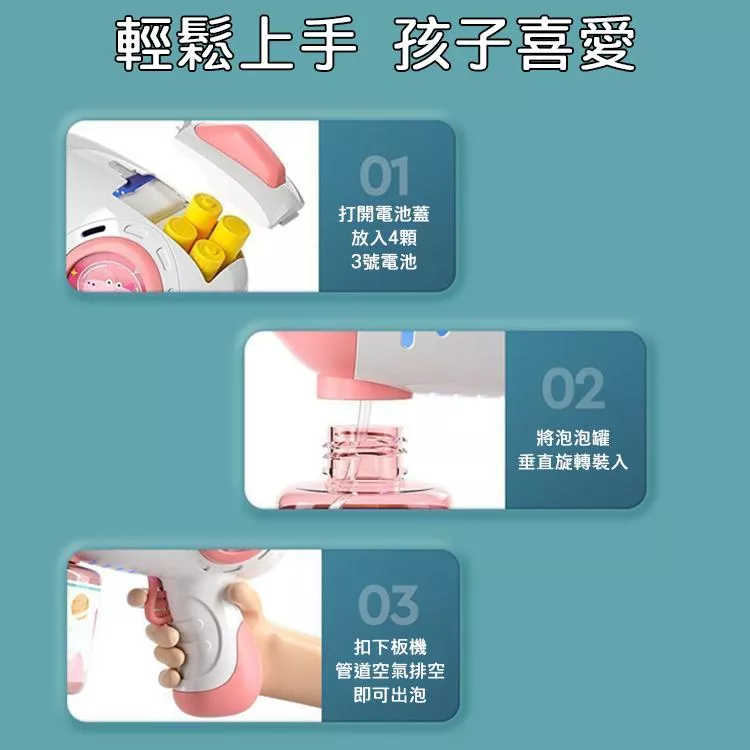 輕鬆上手 孩子喜愛

01
打開電池蓋
放入4顆
3號電池

02
將泡泡罐
垂直旋轉裝入

03
扣下板機
管道空氣排空
即可出泡