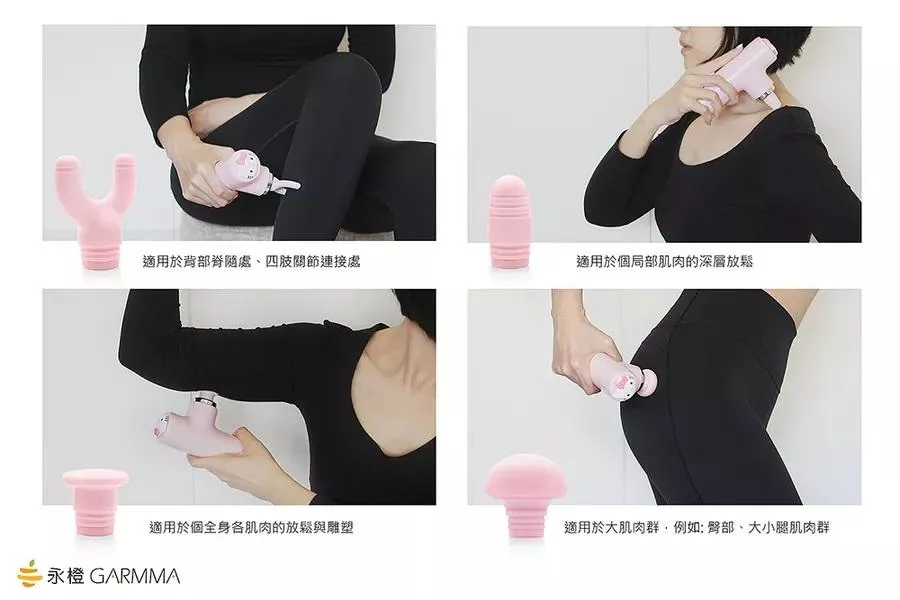 適用於背部脊隨處、四肢關節連接處

適用於個局部肌肉的深層放鬆

適用於個全身各肌肉的放鬆與雕塑

適用於大肌肉群，例如: 臀部、大小腿肌肉群

永橙 GARMMA