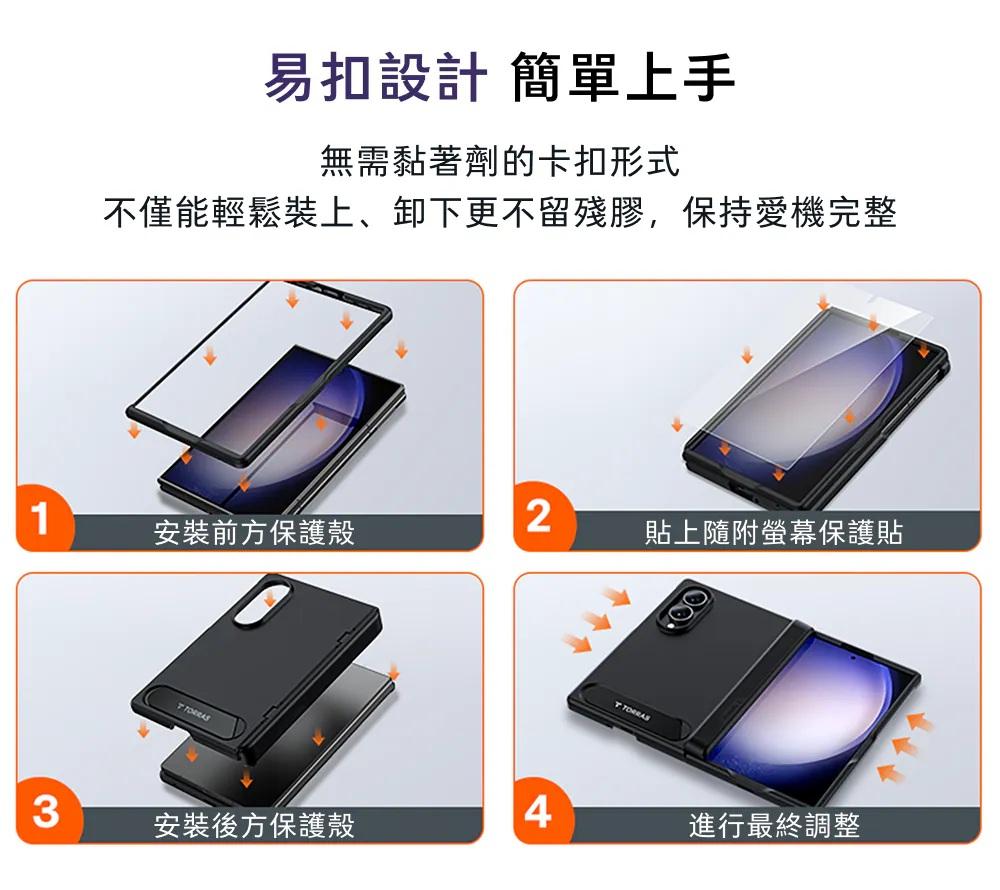 易扣設計 簡單上手

無需黏著劑的卡扣形式
不僅能輕鬆裝上、卸下更不留殘膠，保持愛機完整

1 安裝前方保護殼

2 貼上隨附螢幕保護貼

TORRAS

3 安裝後方保護殼

TORRAS

4 進行最終調整