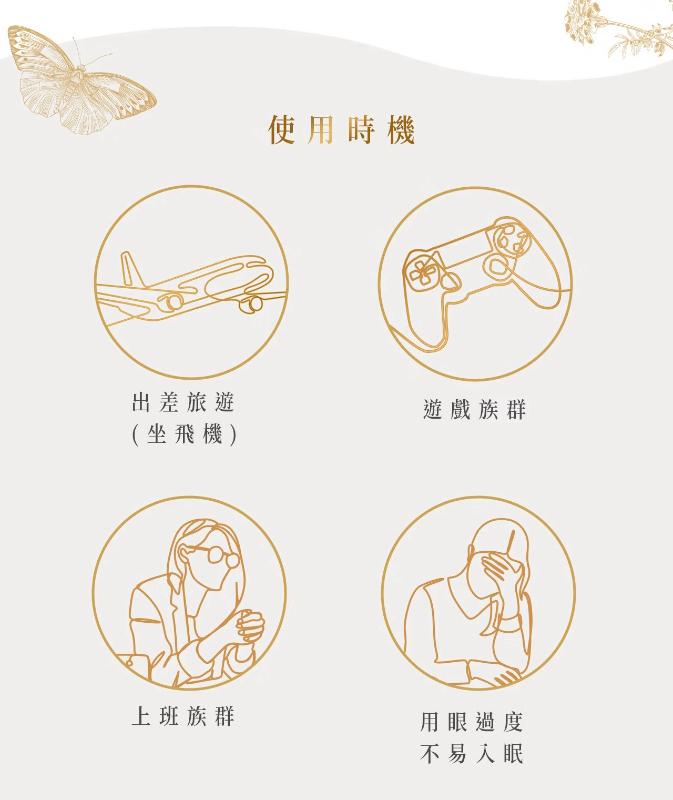 使用時機

出差旅遊
(坐飛機)

遊戲族群

上班族群

用眼過度
不易入眠