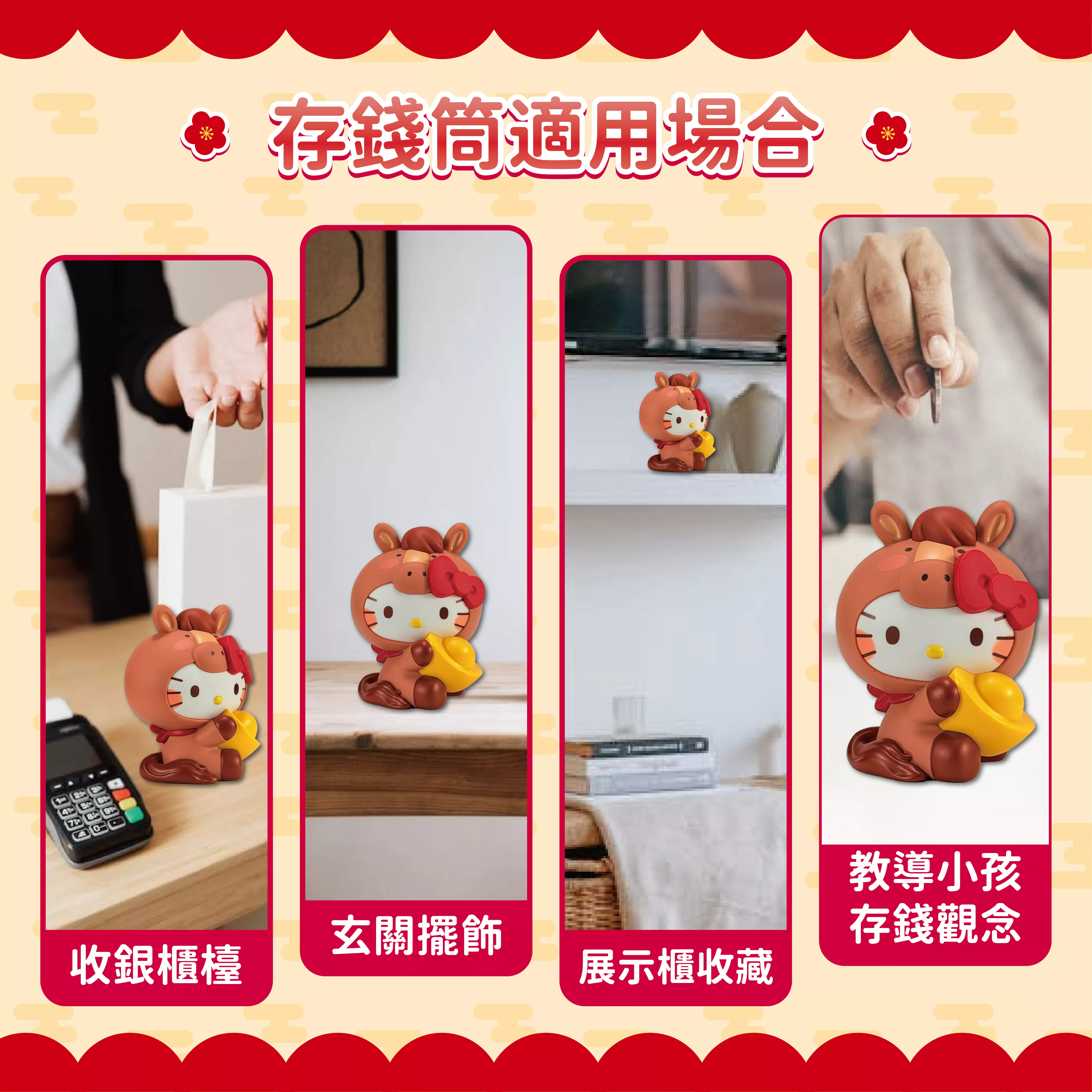 存錢筒適用場合

收銀櫃檯

玄關擺飾

展示櫃收藏

教導小孩
存錢觀念