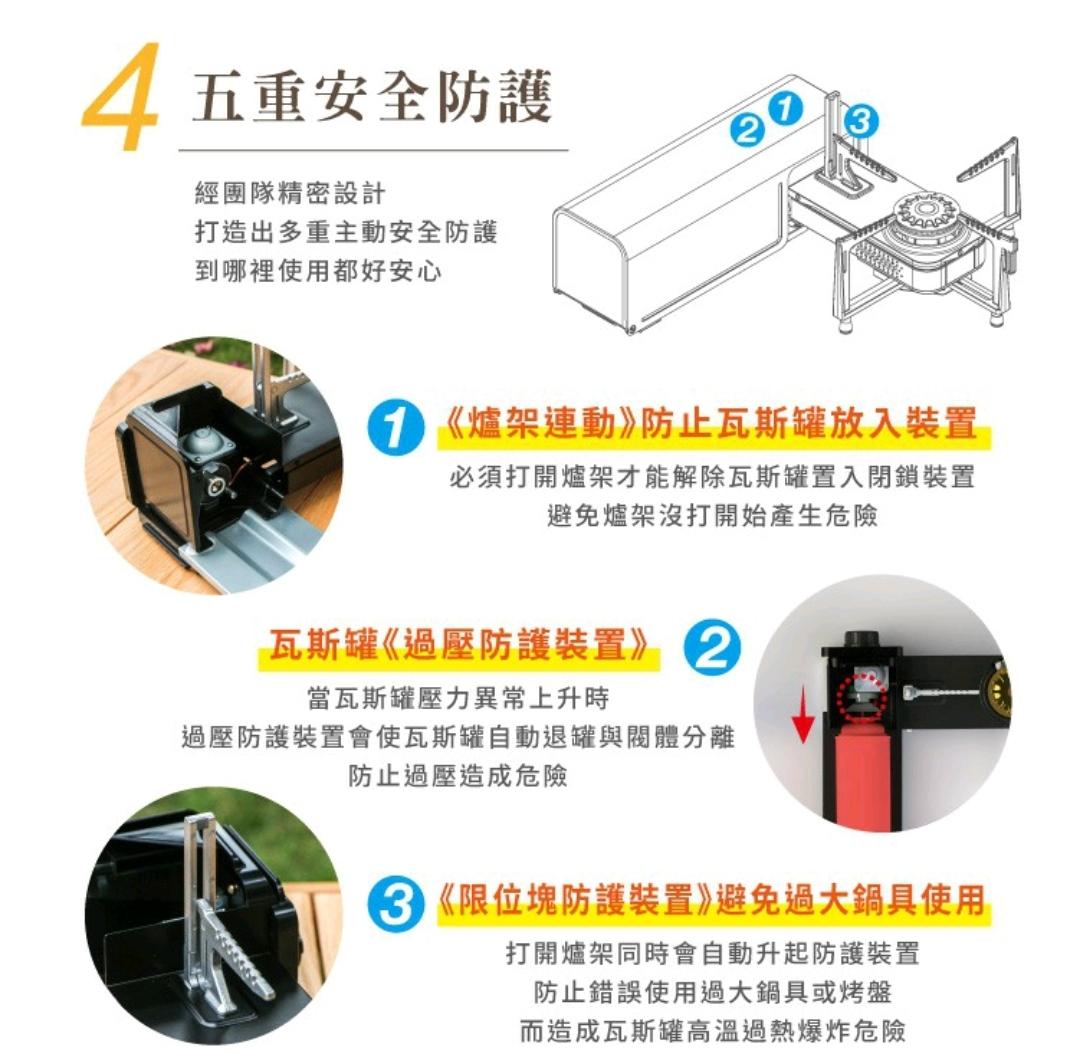 4 五重安全防護

經團隊精密設計
打造出多重主動安全防護
到哪裡使用都好安心

2 1 3

1 《爐架連動》防止瓦斯罐放入裝置
必須打開爐架才能解除瓦斯罐置入閉鎖裝置
避免爐架沒打開始產生危險

瓦斯罐《過壓防護裝置》 2
當瓦斯罐壓力異常上升時
過壓防護裝置會使瓦斯罐自動退罐與閥體分離
防止過壓造成危險

3 《限位塊防護裝置》避免過大鍋具使用
打開爐架同時會自動升起防護裝置
防止錯誤使用過大鍋具或烤盤
而造成瓦斯罐高溫過熱爆炸危險