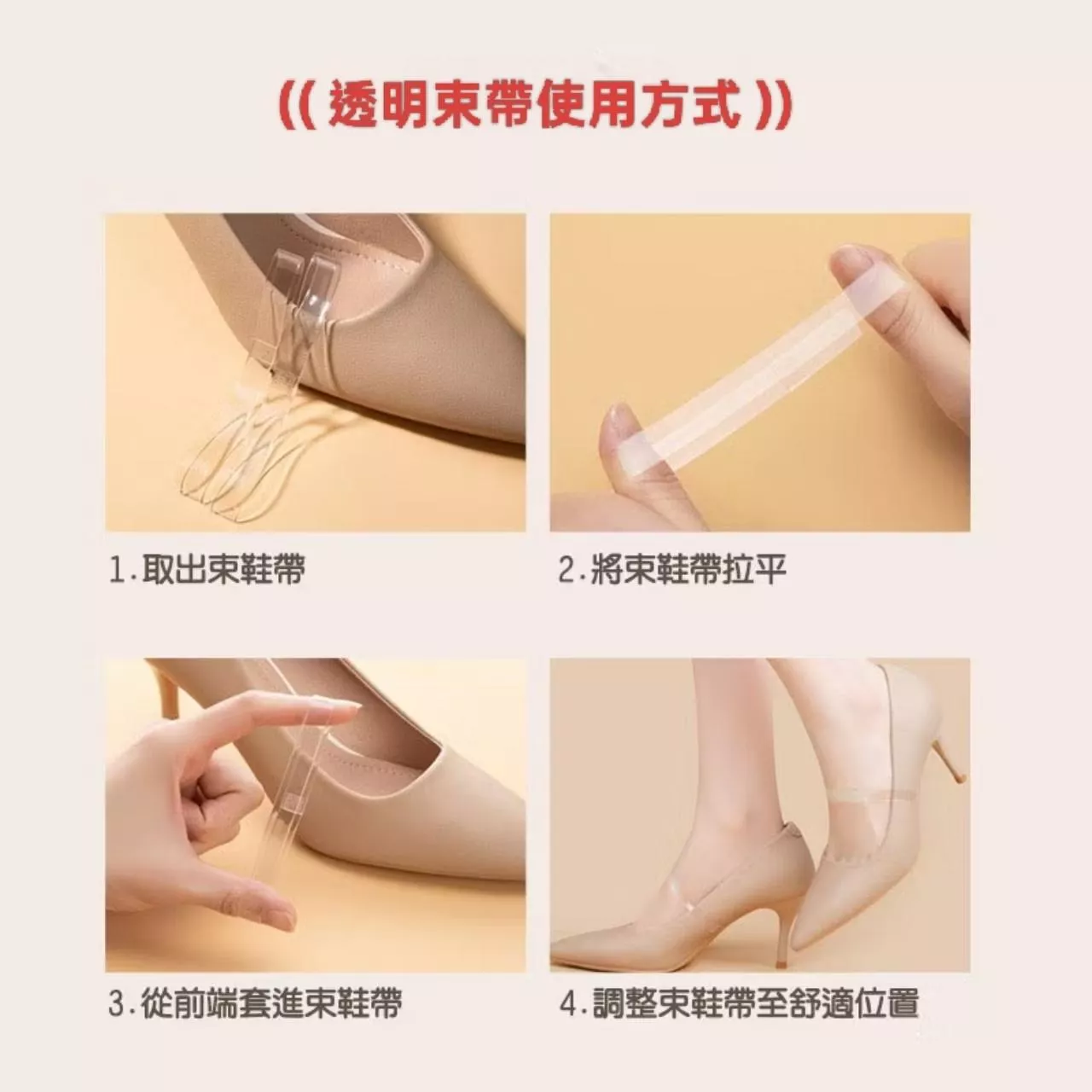 (( 透明束帶使用方式 ))

1.取出束鞋帶

2.將束鞋帶拉平

3.從前端套進束鞋帶

4.調整束鞋帶至舒適位置