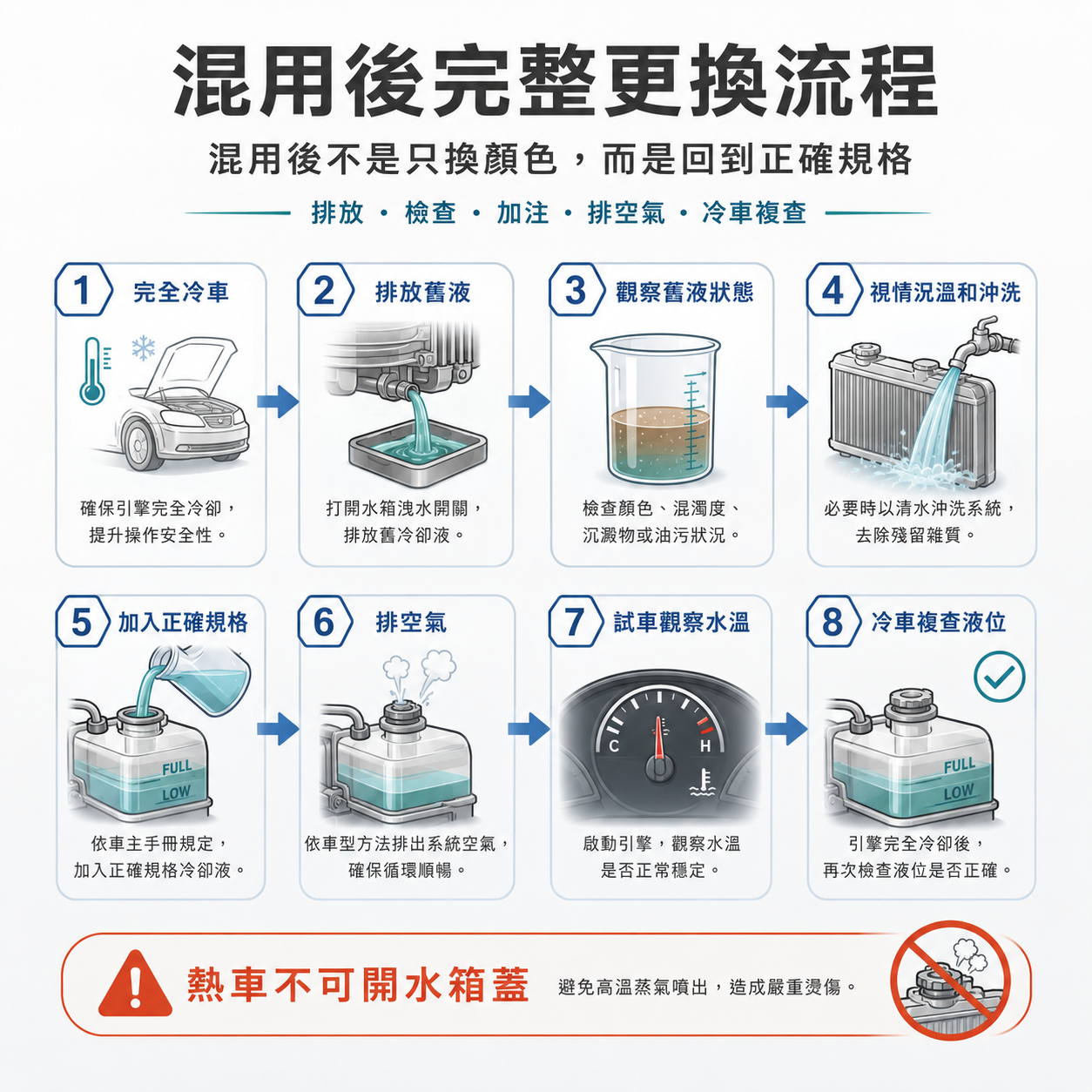 混用後完整更換流程

混用後不是只換顏色，而是回到正確規格

排放 · 檢查 · 加注 · 排空氣 · 冷車複查

1 完全冷車

確保引擎完全冷卻，提升操作安全性。

2 排放舊液

打開水箱洩水開關，排放舊冷卻液。

3 觀察舊液狀態

檢查顏色、混濁度、沉澱物或油污狀況。

4 視情況溫和沖洗

必要時以清水沖洗系統，去除殘留雜質。

5 加入正確規格

FULL
LOW

依車主手冊規定，加入正確規格冷卻液。

6 排空氣

依車型方法排出系統空氣，確保循環順暢。

7 試車觀察水溫

C H

啟動引擎，觀察水溫是否正常穩定。

8 冷車複查液位

FULL
LOW

引擎完全冷卻後，再次檢查液位是否正確。

熱車不可開水箱蓋 避免高溫蒸氣噴出，造成嚴重燙傷。